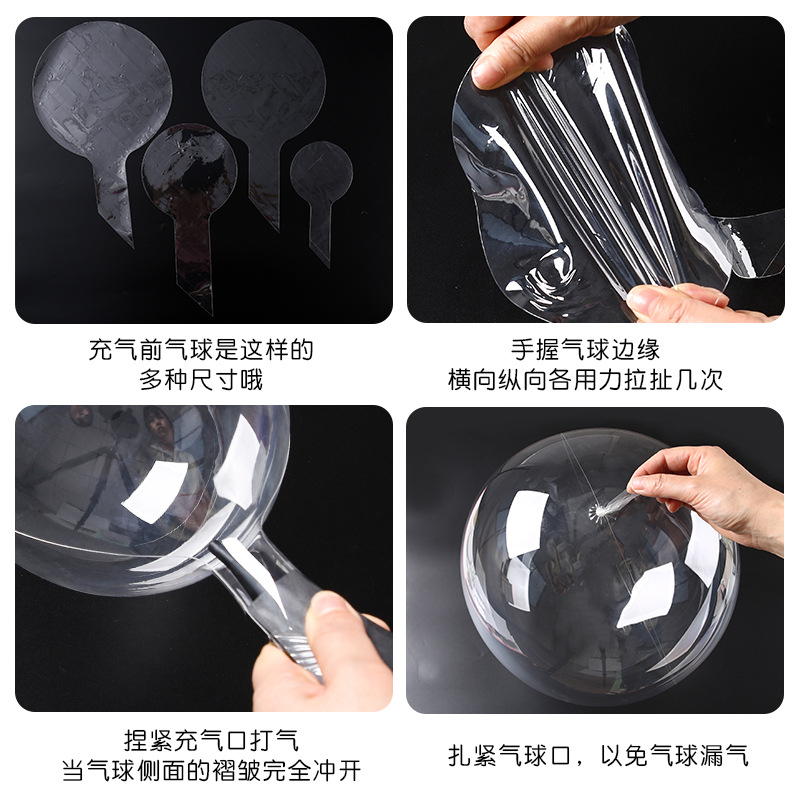 充气前气球是这样的
多种尺寸哦

手握气球边缘
横向纵向各用力拉扯几次

捏紧充气口打气
当气球侧面的褶皱完全冲开

扎紧气球口，以免气球漏气