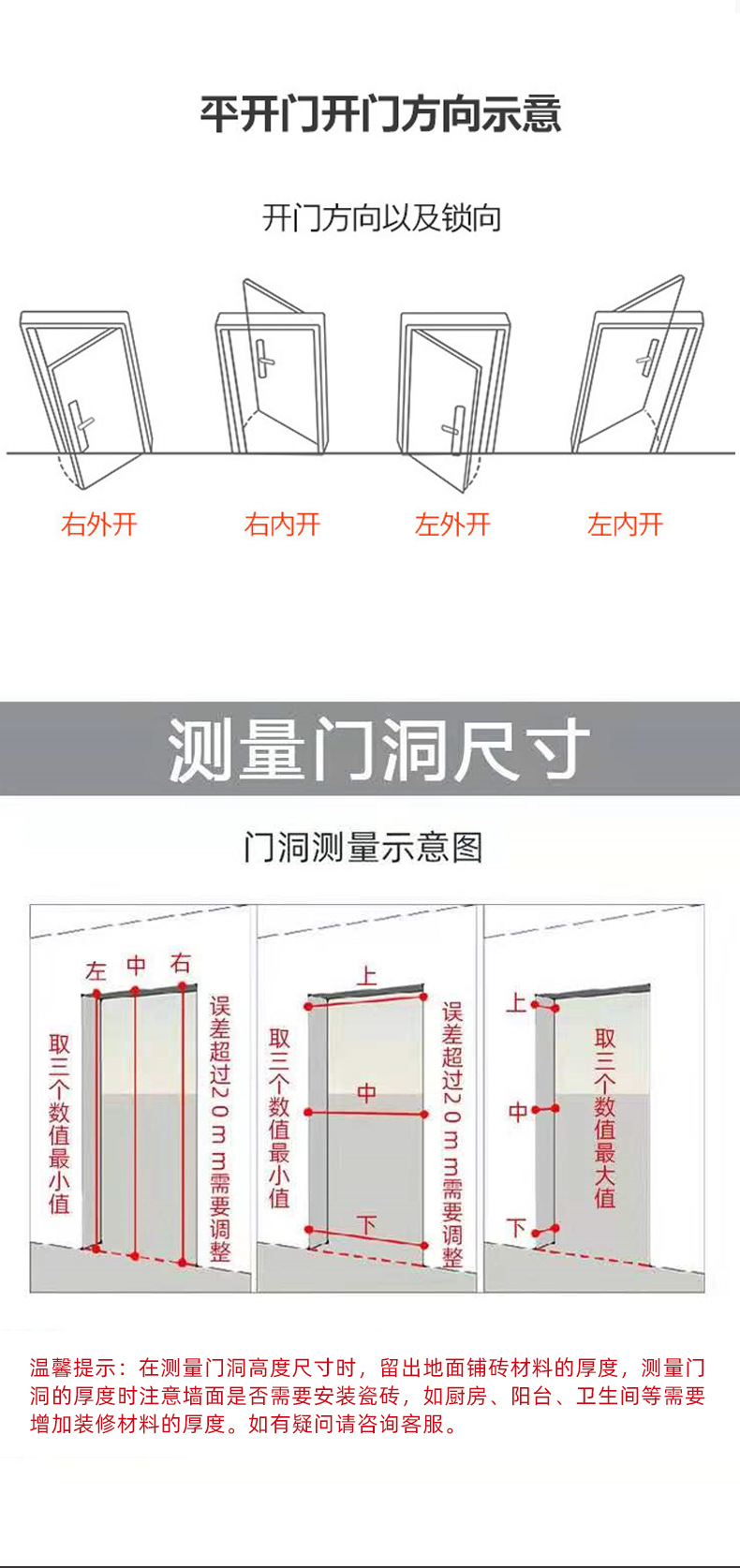 平开门开门方向示意

开门方向以及锁向

右外开

右内开

左外开

左内开

测量门洞尺寸

门洞测量示意图

左 中 右

取三个数值最小值

误差超过20mm需要调整

上

中

下

取三个数值最小值

误差超过20mm需要调整

上

中

下

取三个数值最大值

温馨提示：在测量门洞高度尺寸时，留出地面铺砖材料的厚度，测量门洞的厚度时注意墙面是否需要安装瓷砖，如厨房、阳台、卫生间等需要增加装修材料的厚度。如有疑问请咨询客服。