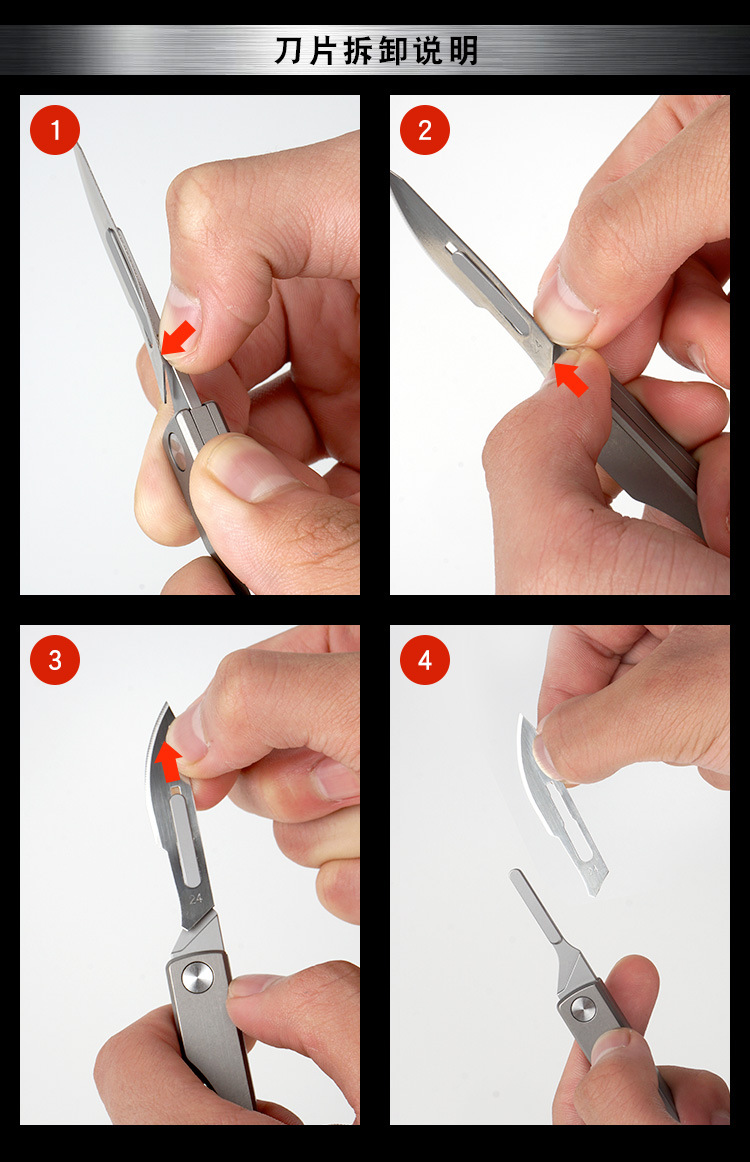 刀片拆卸说明

1

2

3

24

4