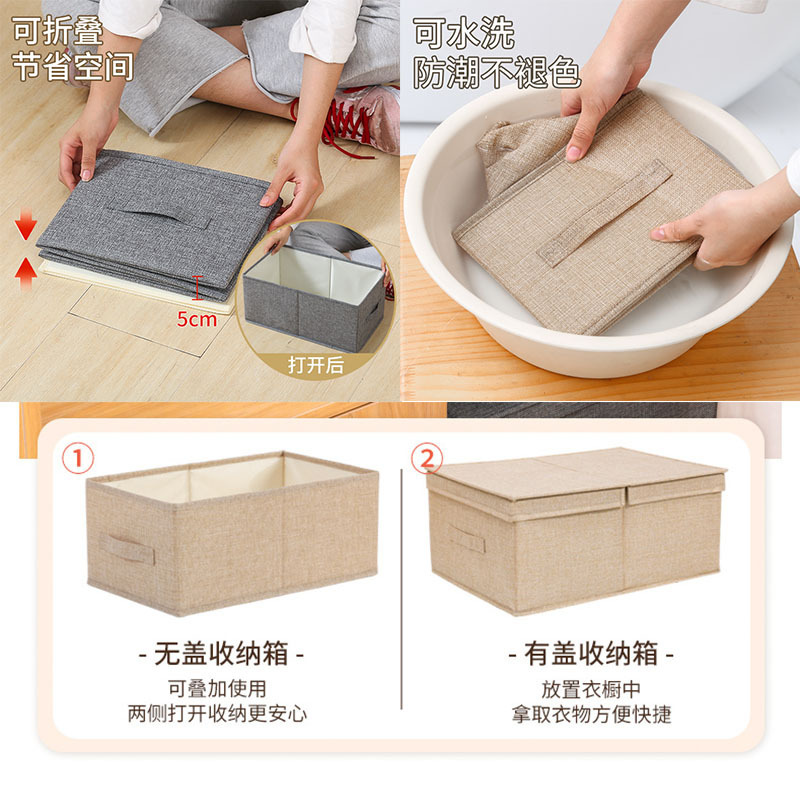 可折叠
节省空间

5cm

打开后

可水洗
防潮不褪色

①

- 无盖收纳箱 -

可叠加使用
两侧打开收纳更安心

②

- 有盖收纳箱 -

放置衣橱中
拿取衣物方便快捷