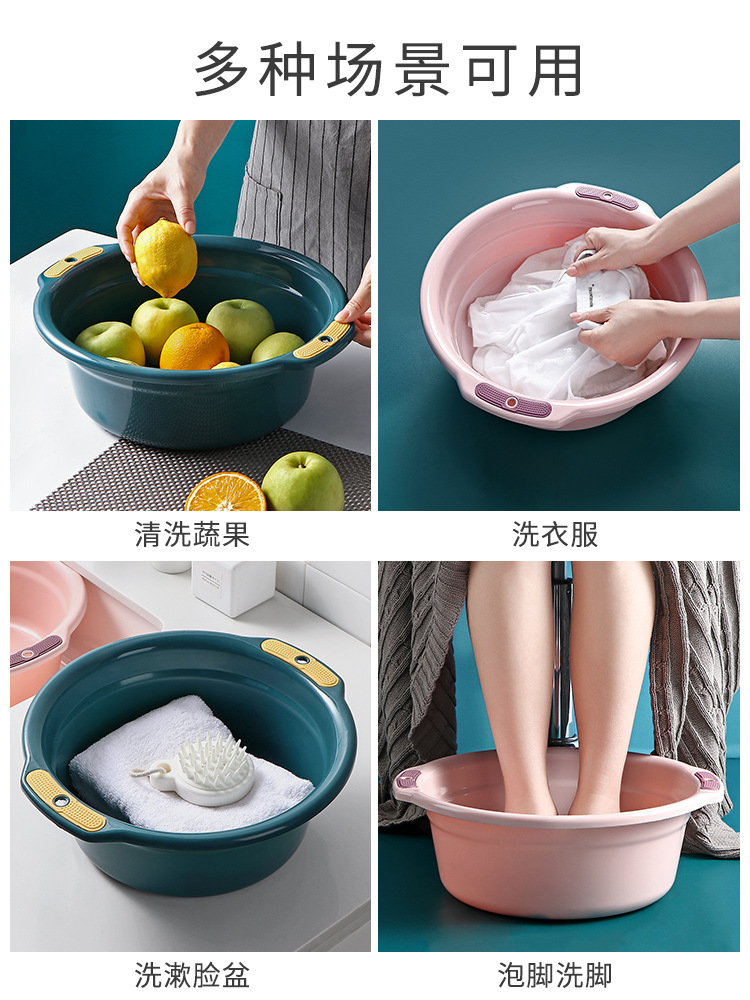 多种场景可用

清洗蔬果

洗衣服

洗漱脸盆

泡脚洗脚