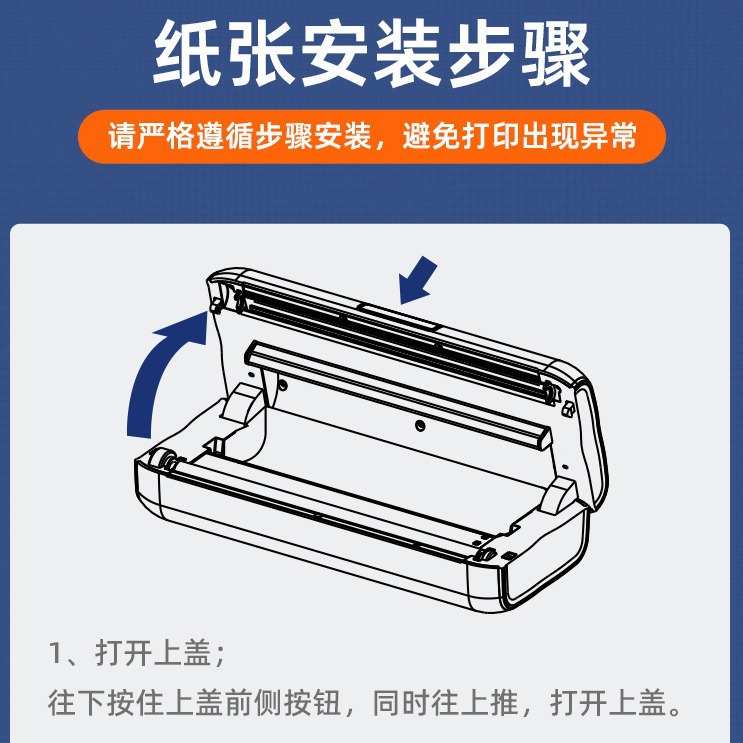 纸张安装步骤

请严格遵循步骤安装，避免打印出现异常

1、打开上盖；

往下按住上盖前侧按钮，同时往上推，打开上盖。