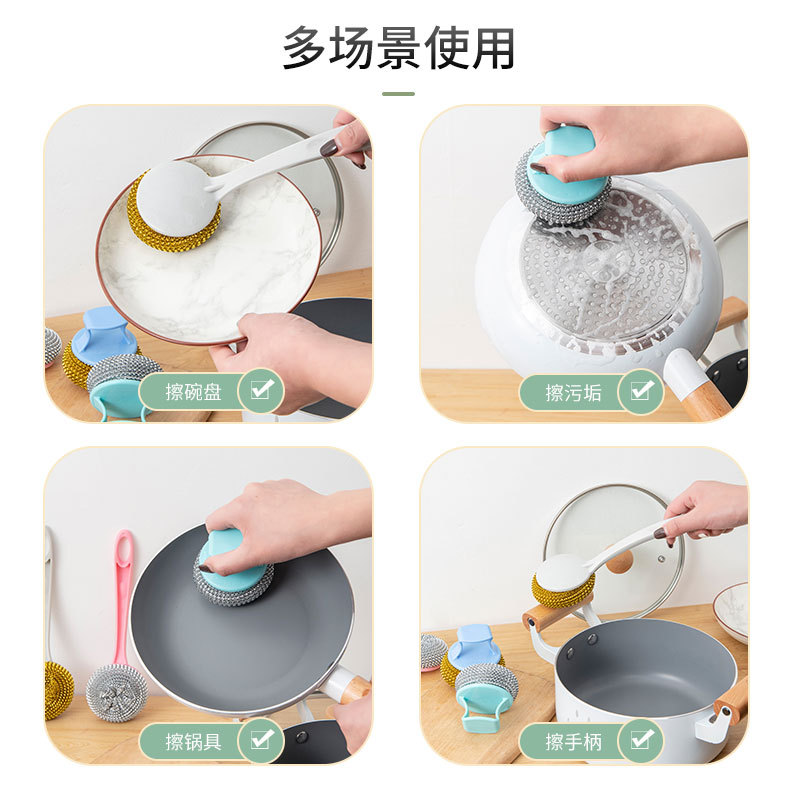 多场景使用

擦碗盘

擦污垢

擦锅具

擦手柄