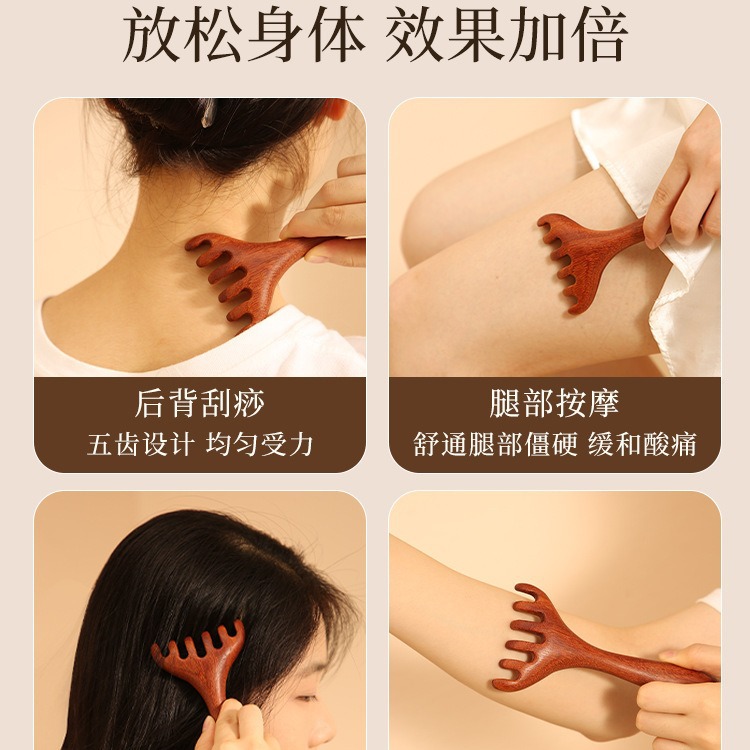 放松身体 效果加倍

后背刮痧
五齿设计 均匀受力

腿部按摩
舒通腿部僵硬 缓和酸痛