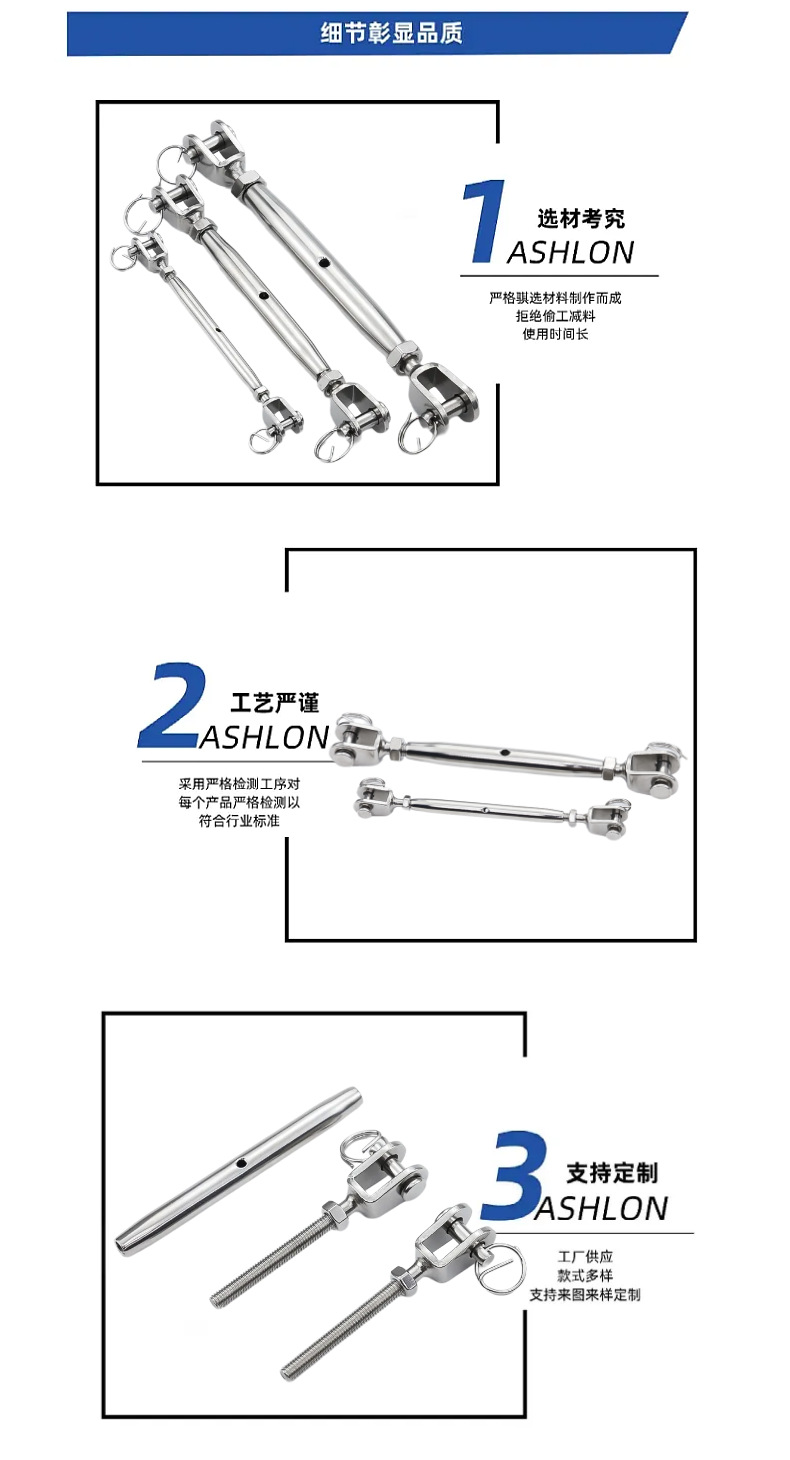 细节彰显品质

1 选材考究
ASHLON

严格骐选材料制作而成
拒绝偷工减料
使用时间长

2 工艺严谨
ASHLON

采用严格检测工序对
每个产品严格检测以
符合行业标准

3 支持定制
ASHLON

工厂供应
款式多样
支持来图来样定制