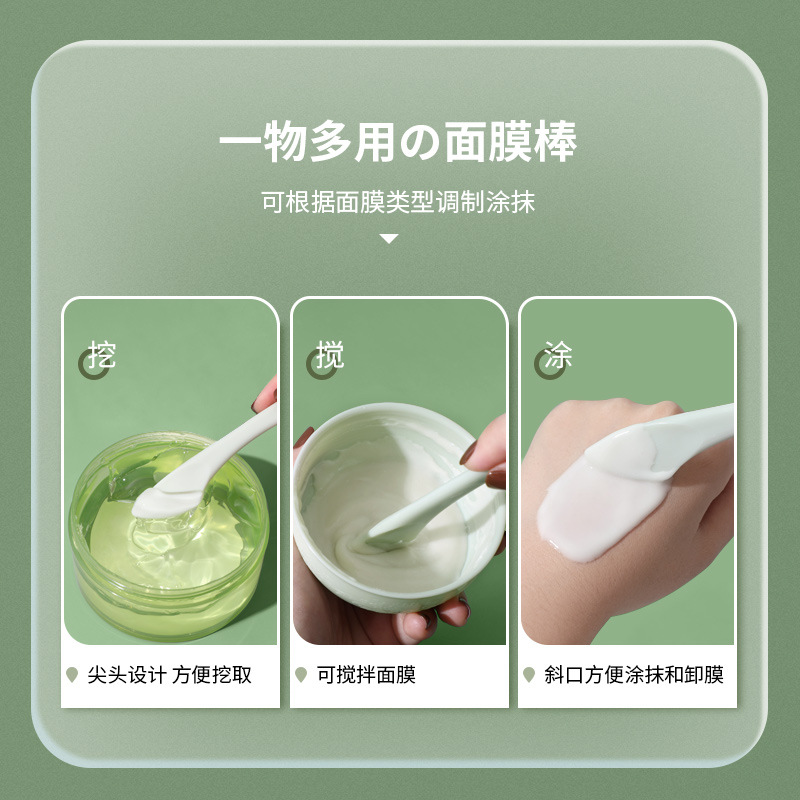 一物多用の面膜棒

可根据面膜类型调制涂抹

挖

尖头设计 方便挖取

搅

可搅拌面膜

涂

斜口方便涂抹和卸膜