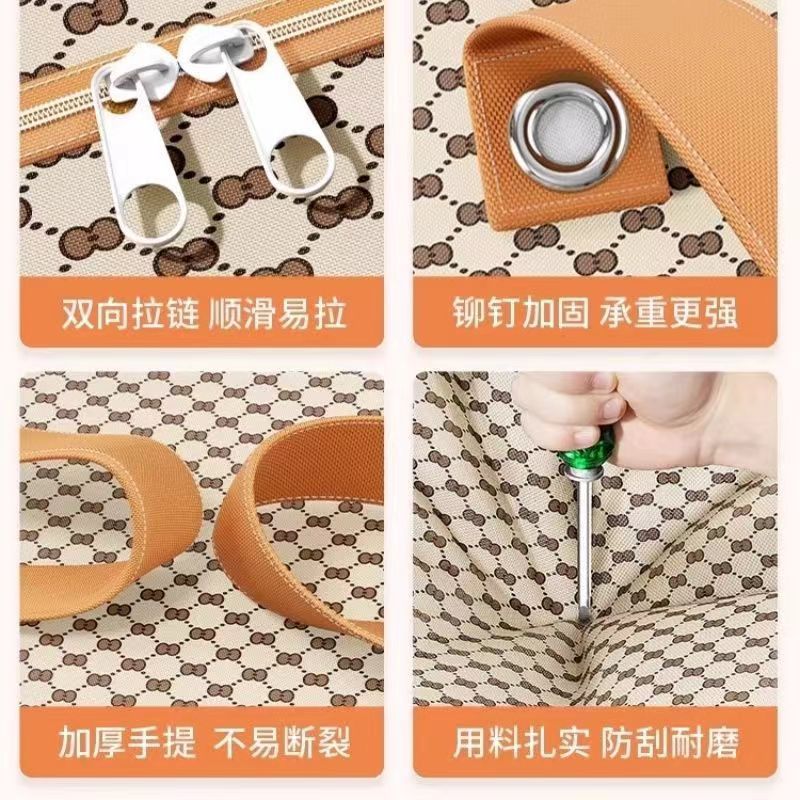 双向拉链 顺滑易拉

铆钉加固 承重更强

加厚手提 不易断裂

用料扎实 防刮耐磨