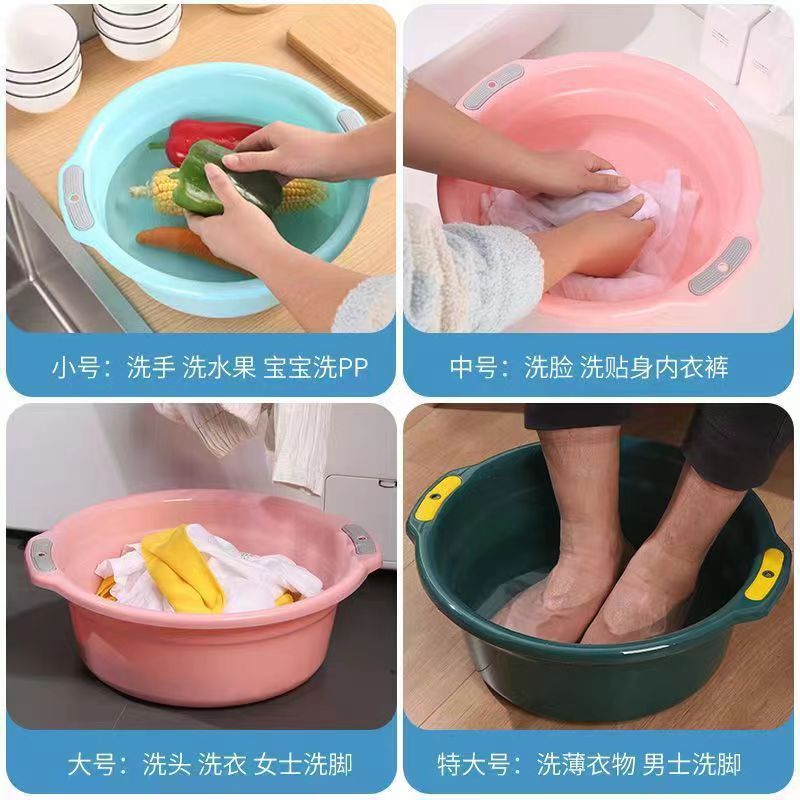 小号：洗手 洗水果 宝宝洗PP

中号：洗脸 洗贴身内衣裤

大号：洗头 洗衣 女士洗脚

特大号：洗薄衣物 男士洗脚