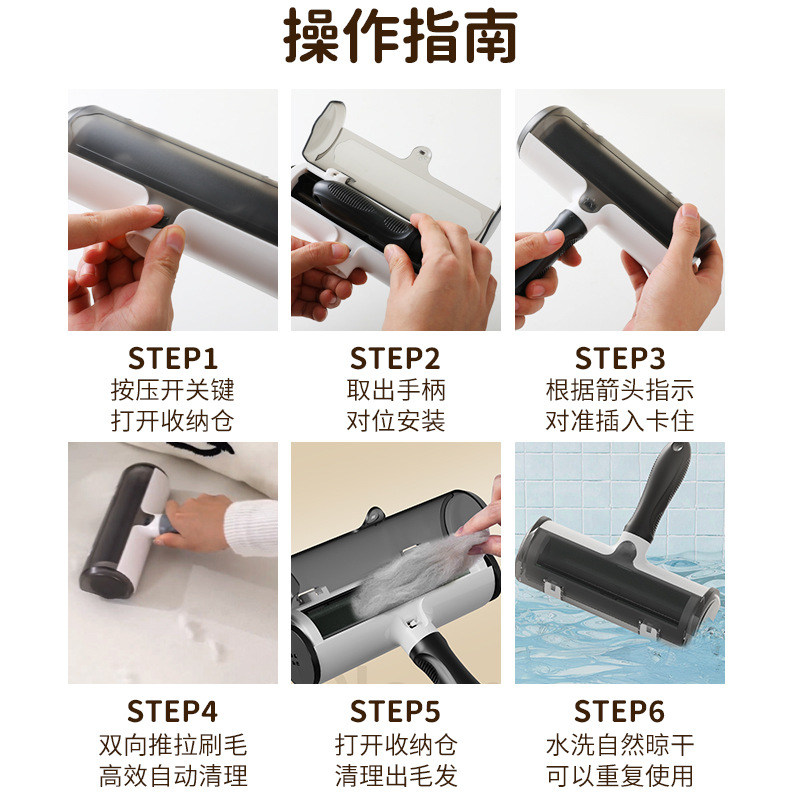 操作指南

STEP1
按压开关键
打开收纳仓

STEP2
取出手柄
对位安装

STEP3
根据箭头指示
对准插入卡住

STEP4
双向推拉刷毛
高效自动清理

STEP5
打开收纳仓
清理出毛发

STEP6
水洗自然晾干
可以重复使用