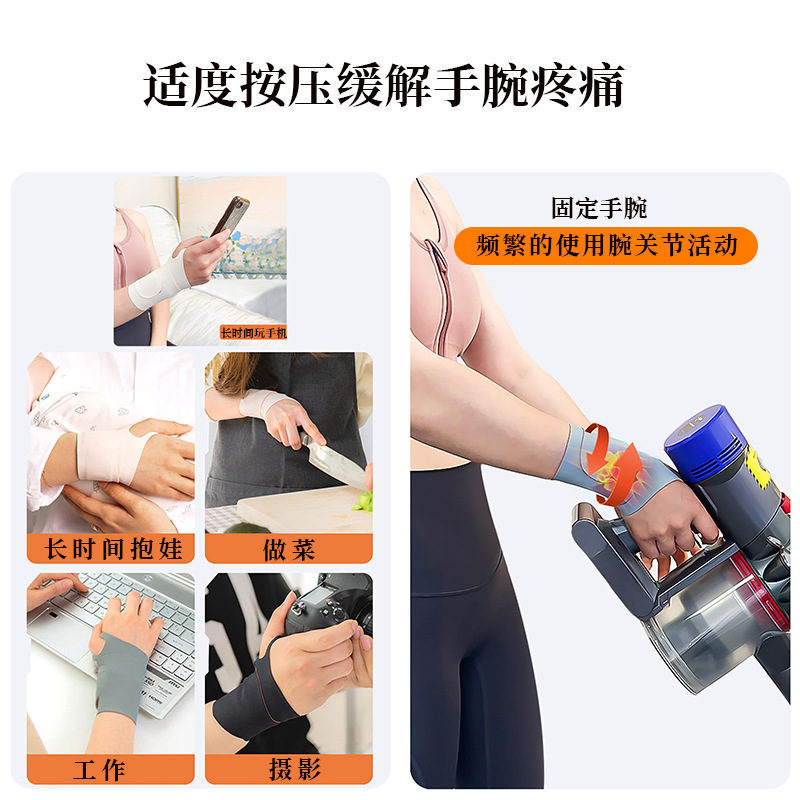 适度按压缓解手腕疼痛

长时间玩手机

长时间抱娃

做菜

工作

摄影

固定手腕

频繁的使用腕关节活动