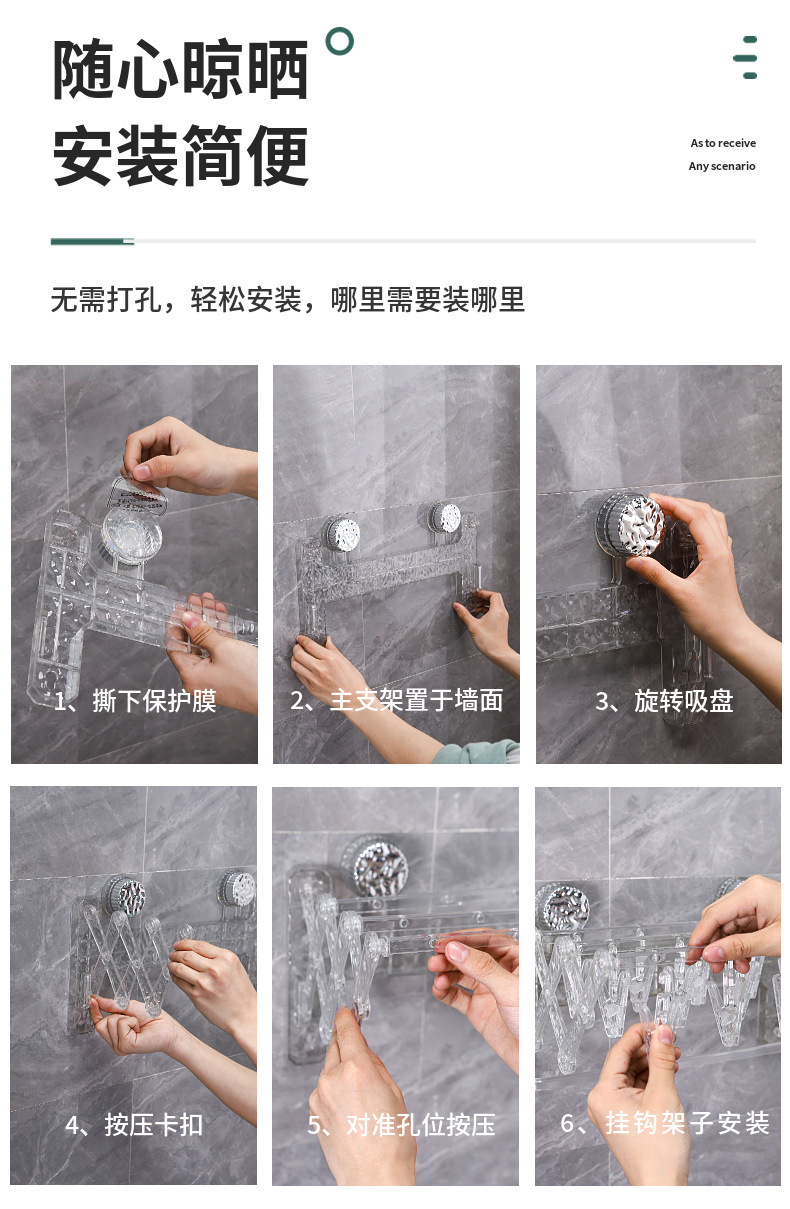 随心晾晒
安装简便

As to receive
Any scenario

无需打孔，轻松安装，哪里需要装哪里

1、撕下保护膜

2、主支架置于墙面

3、旋转吸盘

4、按压卡扣

5、对准孔位按压

6、挂钩架子安装