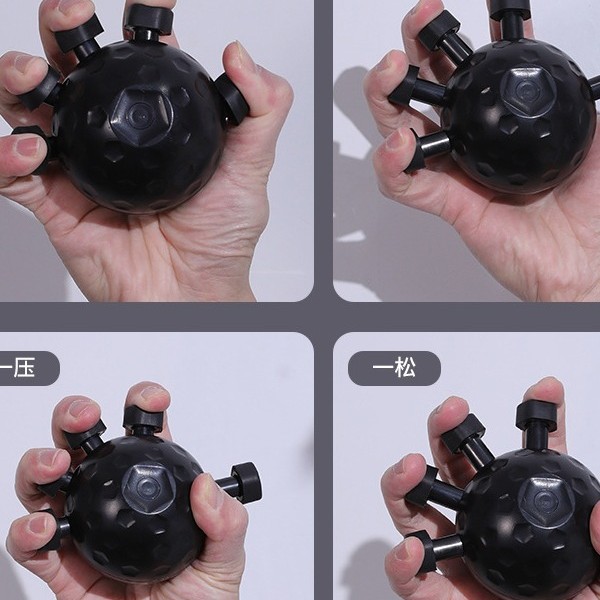 一压

一松