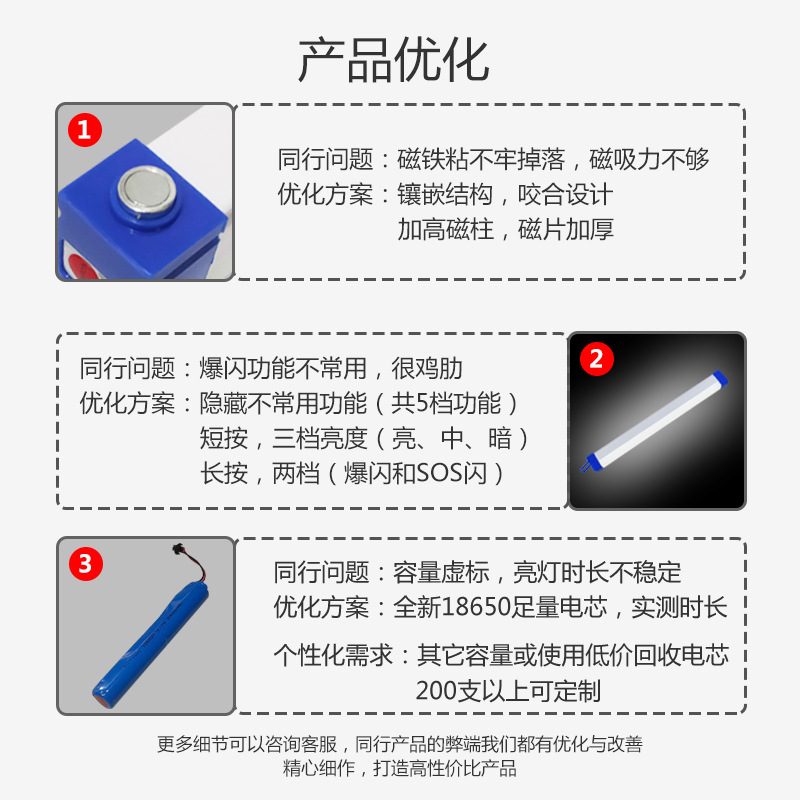 产品优化

1

同行问题：磁铁粘不牢掉落，磁吸力不够
优化方案：镶嵌结构，咬合设计
加高磁柱，磁片加厚

同行问题：爆闪功能不常用，很鸡肋
优化方案：隐藏不常用功能（共5档功能）
短按，三档亮度（亮、中、暗）
长按，两档（爆闪和SOS闪）

2

3

同行问题：容量虚标，亮灯时长不稳定
优化方案：全新18650足量电芯，实测时长

个性化需求：其它容量或使用低价回收电芯
200支以上可定制

更多细节可以咨询客服，同行产品的弊端我们都有优化与改善
精心细作，打造高性价比产品