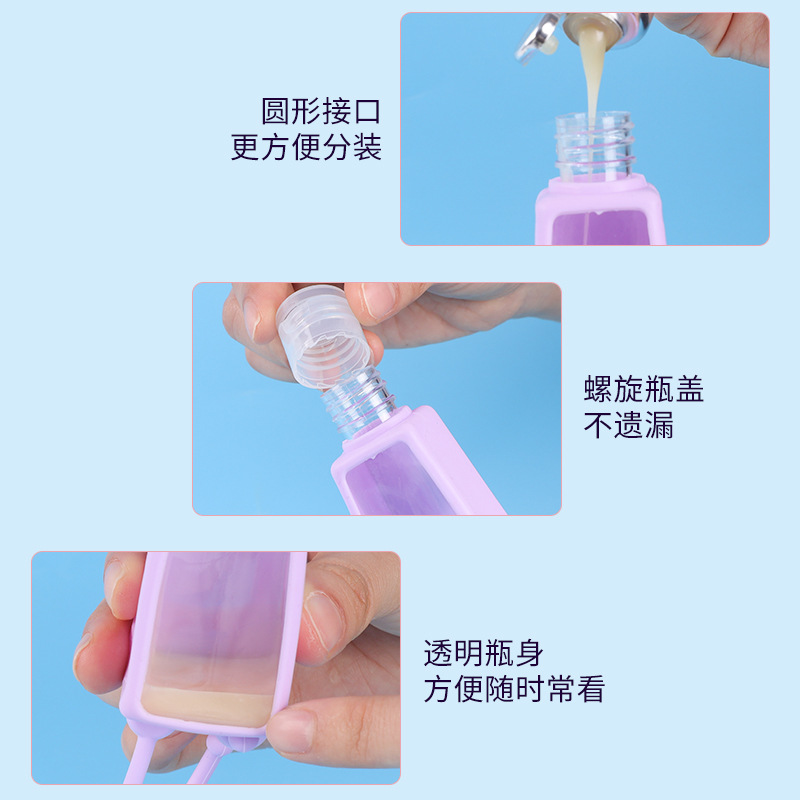 圆形接口
更方便分装

螺旋瓶盖
不遗漏

透明瓶身
方便随时常看