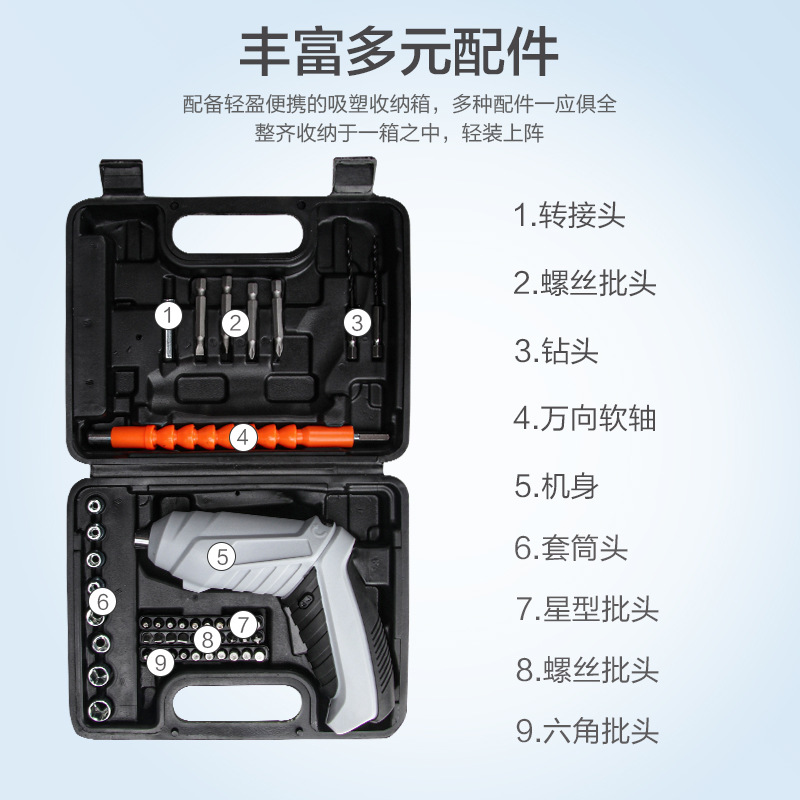 丰富多元配件

配备轻盈便携的吸塑收纳箱，多种配件一应俱全
整齐收纳于一箱之中，轻装上阵

1
2
3
4
5
6
7
8
9

1.转接头
2.螺丝批头
3.钻头
4.万向软轴
5.机身
6.套筒头
7.星型批头
8.螺丝批头
9.六角批头