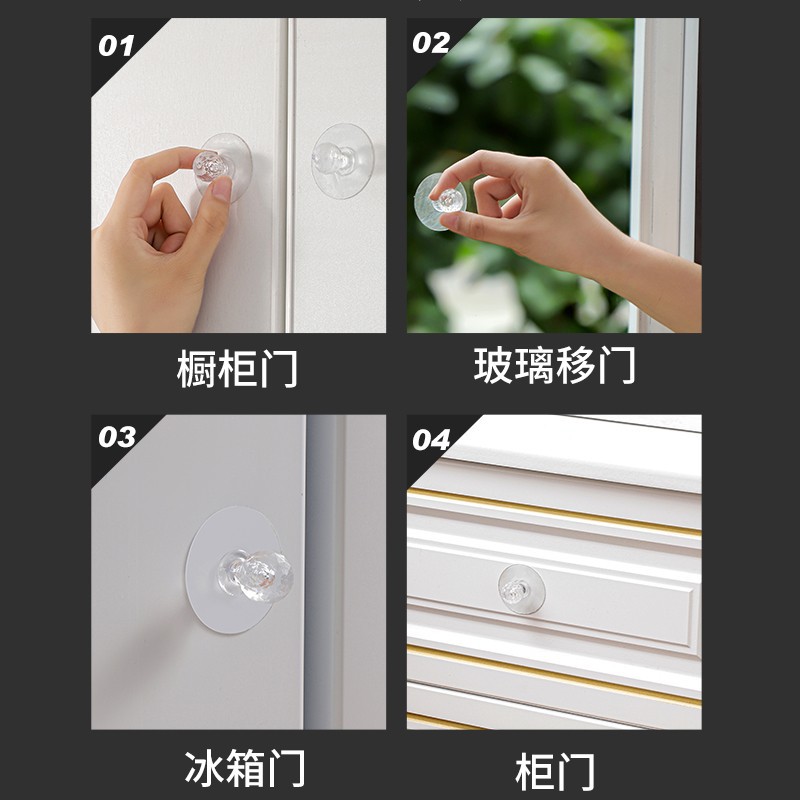 01

橱柜门

02

玻璃移门

03

冰箱门

04

柜门