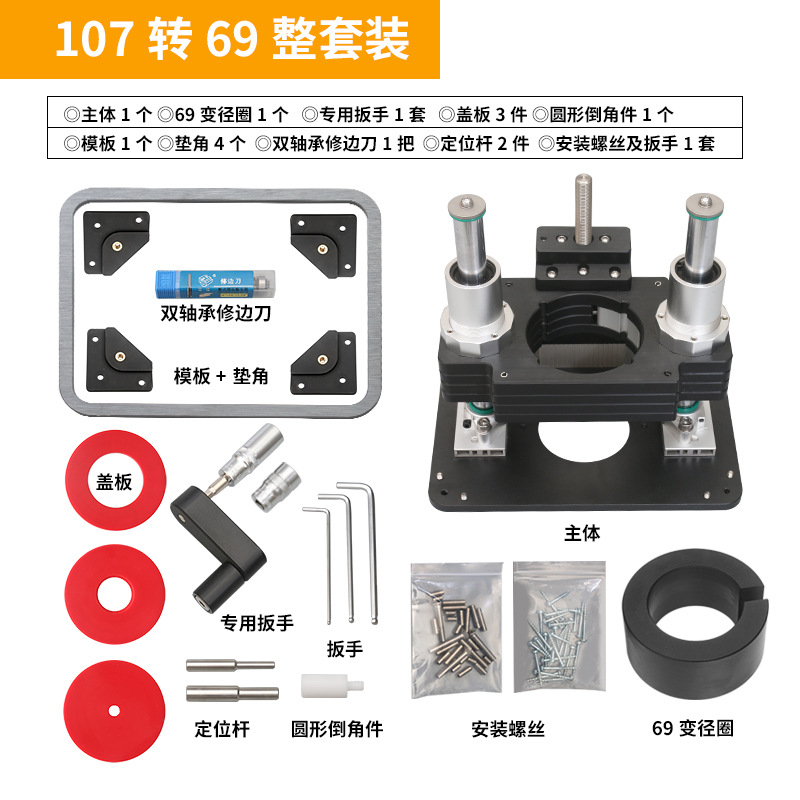 107 转 69 整套装

◎主体 1 个 ◎69 变径圈 1 个 ◎专用扳手 1 套 ◎盖板 3 件 ◎圆形倒角件 1 个
◎模板 1 个 ◎垫角 4 个 ◎双轴承修边刀 1 把 ◎定位杆 2 件 ◎安装螺丝及扳手 1 套

修边刀

双轴承修边刀

模板 + 垫角

主体

盖板

专用扳手

扳手

定位杆

圆形倒角件

安装螺丝

69 变径圈