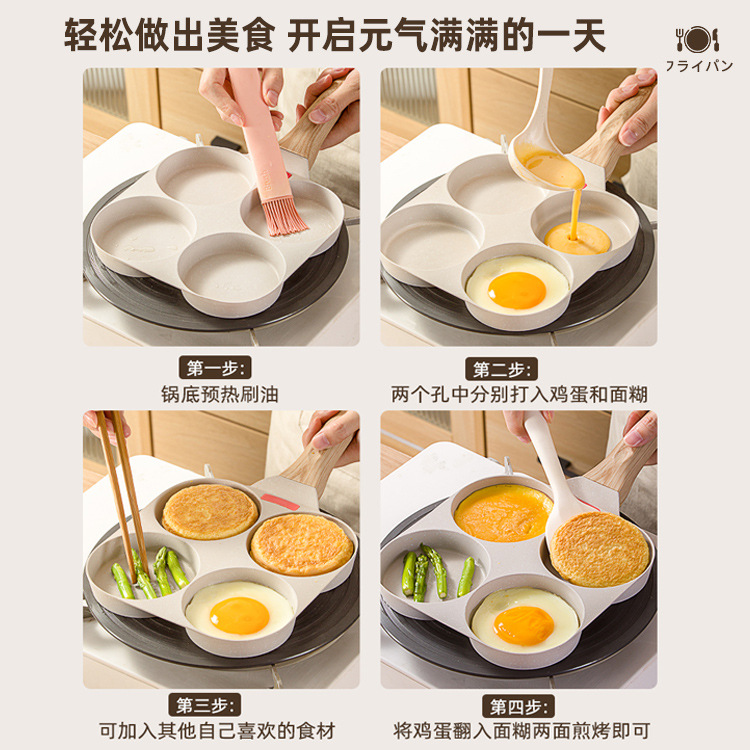 轻松做出美食 开启元气满满的一天

フライパン

第一步:
锅底预热刷油

第二步:
两个孔中分别打入鸡蛋和面糊

第三步:
可加入其他自己喜欢的食材

第四步:
将鸡蛋翻入面糊两面煎烤即可