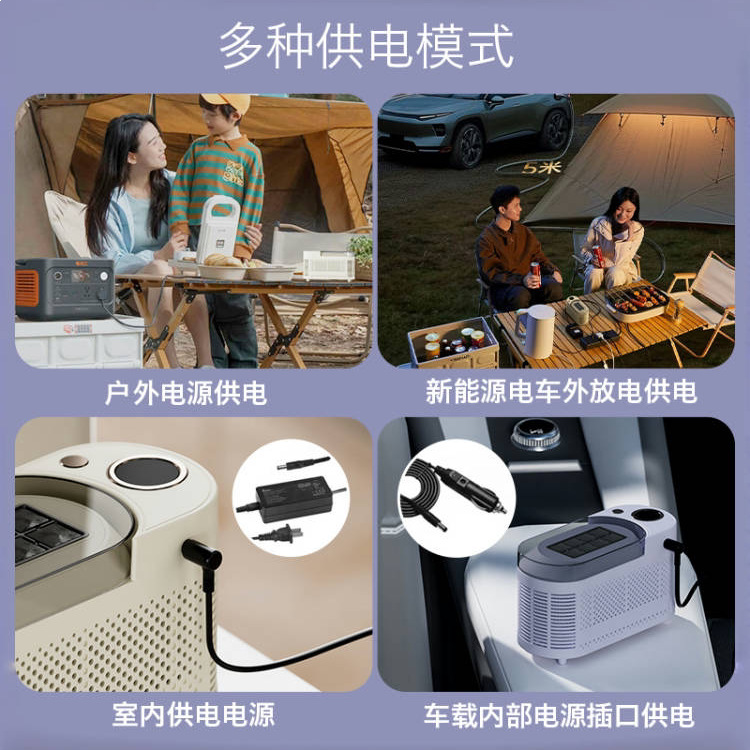 多种供电模式

5米

户外电源供电

新能源电车外放电供电

室内供电电源

车载内部电源插口供电