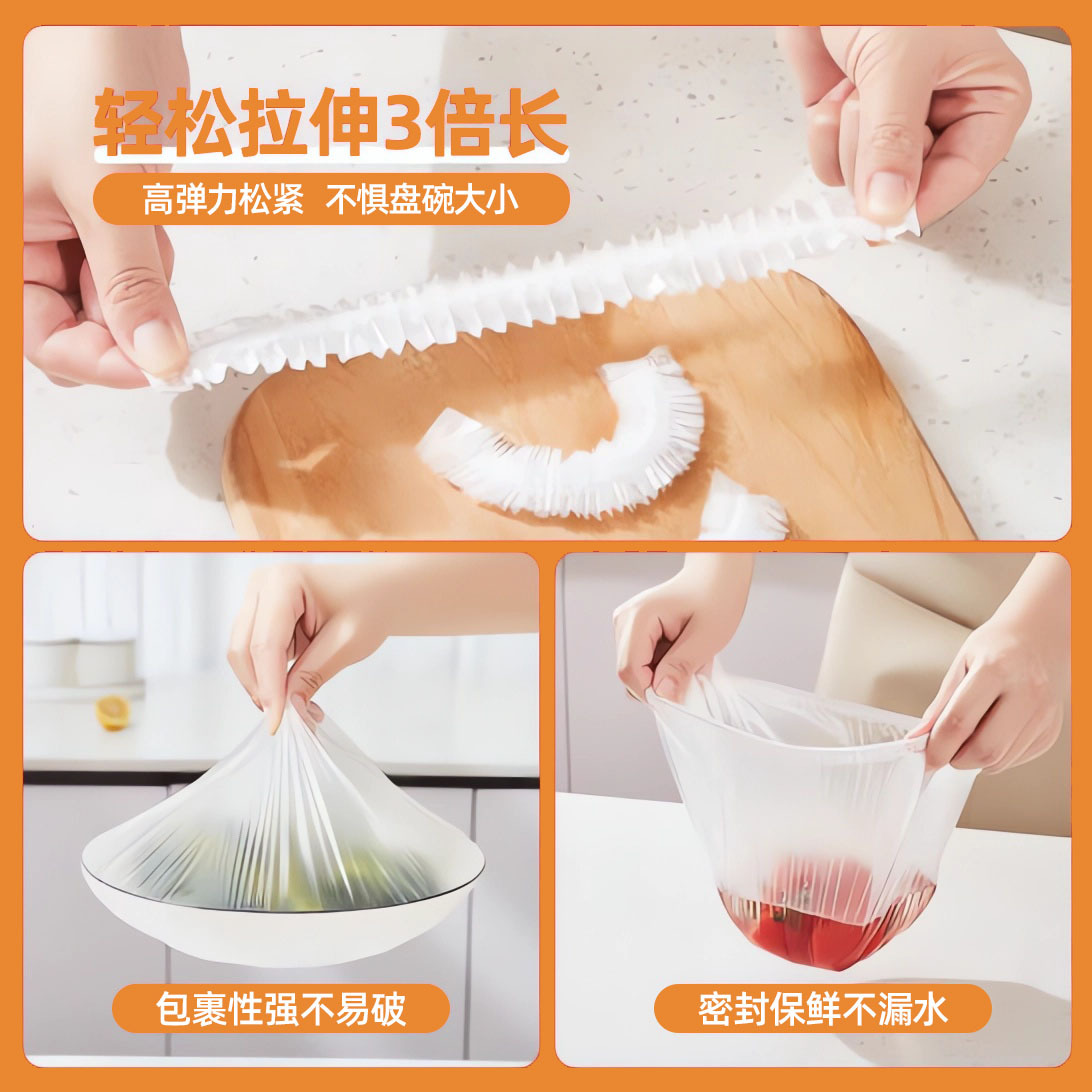 轻松拉伸3倍长

高弹力松紧 不惧盘碗大小

包裹性强不易破

密封保鲜不漏水