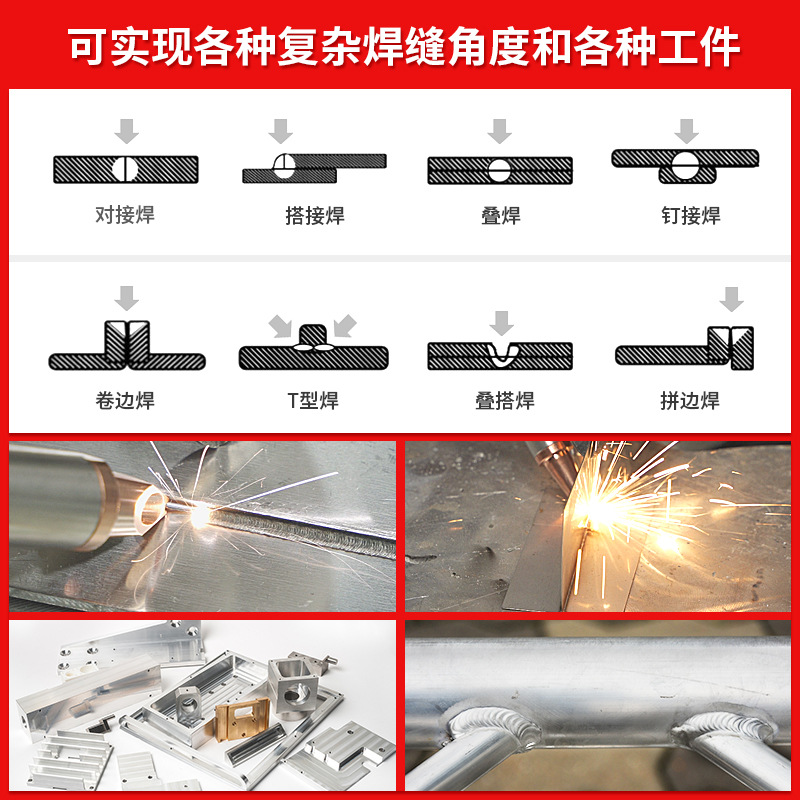 可实现各种复杂焊缝角度和各种工件

对接焊

搭接焊

叠焊

钉接焊

卷边焊

T型焊

叠搭焊

拼边焊