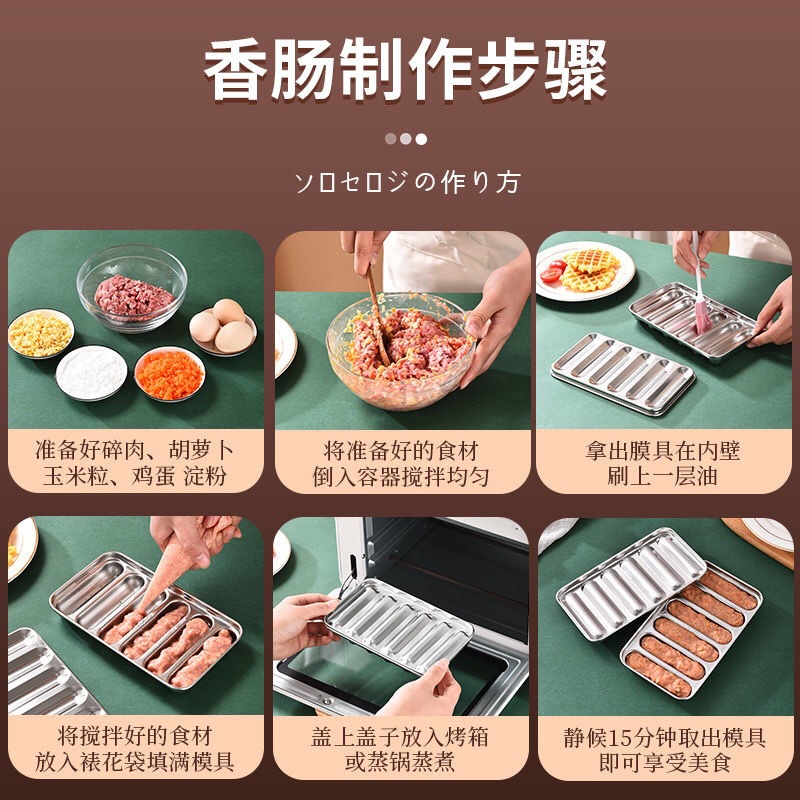 香肠制作步骤

ソロセロジの作り方

准备好碎肉、胡萝卜
玉米粒、鸡蛋 淀粉

将准备好的食材
倒入容器搅拌均匀

拿出膜具在内壁
刷上一层油

将搅拌好的食材
放入裱花袋填满模具

盖上盖子放入烤箱
或蒸锅蒸煮

静候15分钟取出模具
即可享受美食