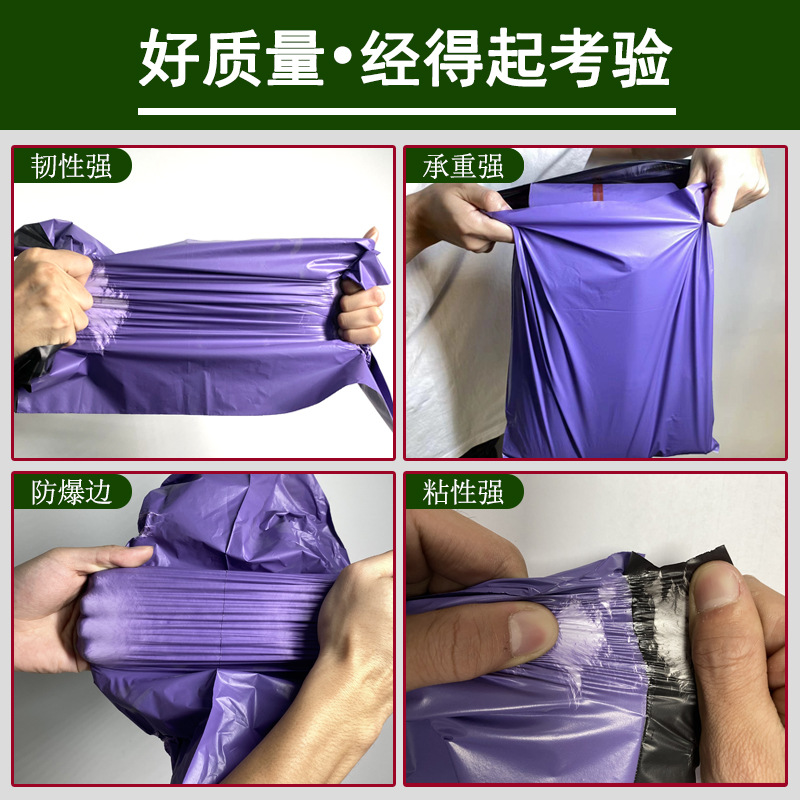 好质量·经得起考验

韧性强

承重强

防爆边

粘性强