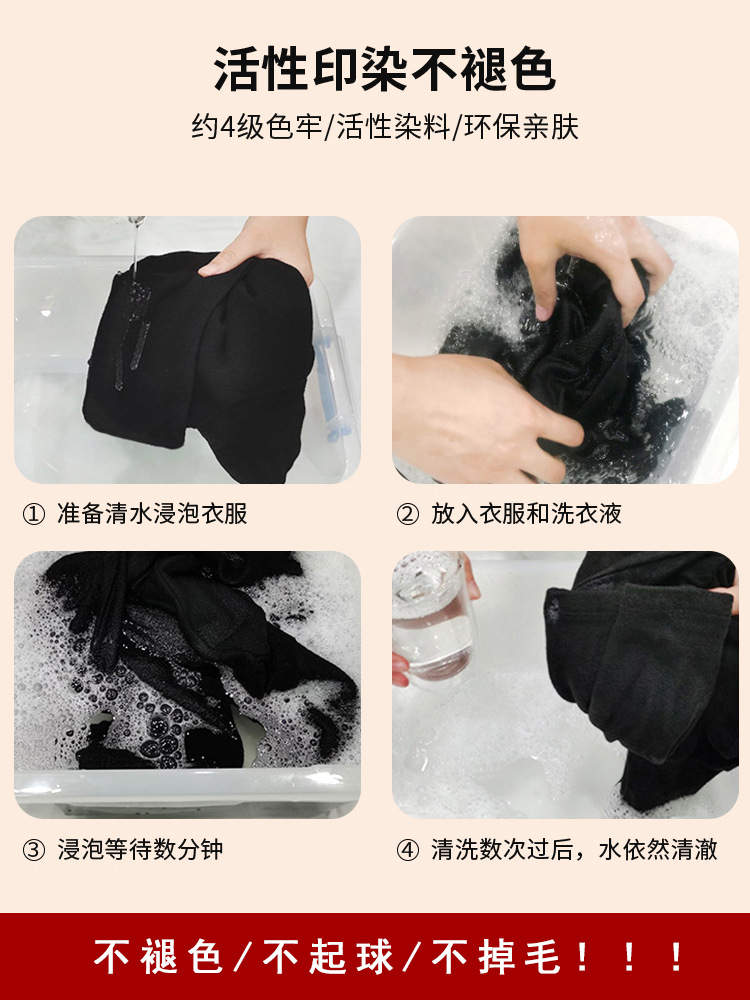 活性印染不褪色

约4级色牢/活性染料/环保亲肤

① 准备清水浸泡衣服

② 放入衣服和洗衣液

③ 浸泡等待数分钟

④ 清洗数次过后，水依然清澈

不褪色/不起球/不掉毛！！！