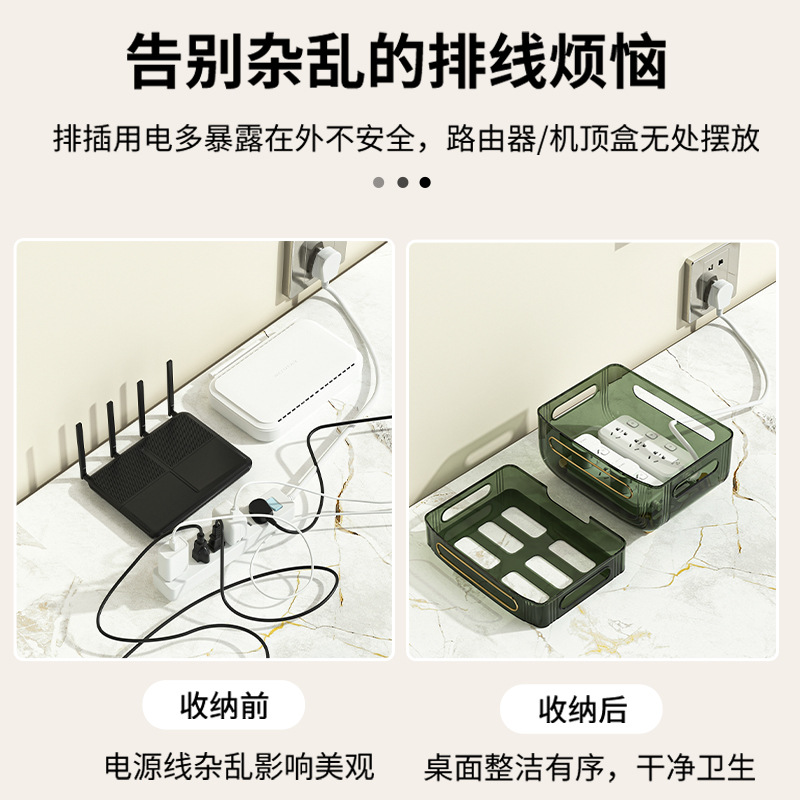 告别杂乱的排线烦恼

排插用电多暴露在外不安全，路由器/机顶盒无处摆放

收纳前

电源线杂乱影响美观

收纳后

桌面整洁有序，干净卫生