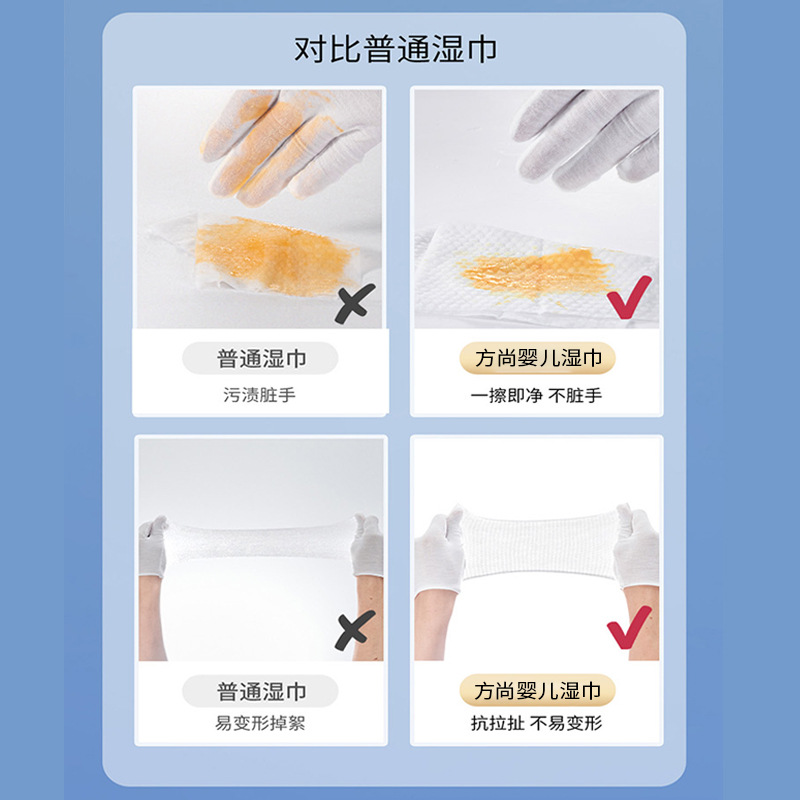 对比普通湿巾

普通湿巾
污渍脏手

方尚婴儿湿巾
一擦即净 不脏手

普通湿巾
易变形掉絮

方尚婴儿湿巾
抗拉扯 不易变形