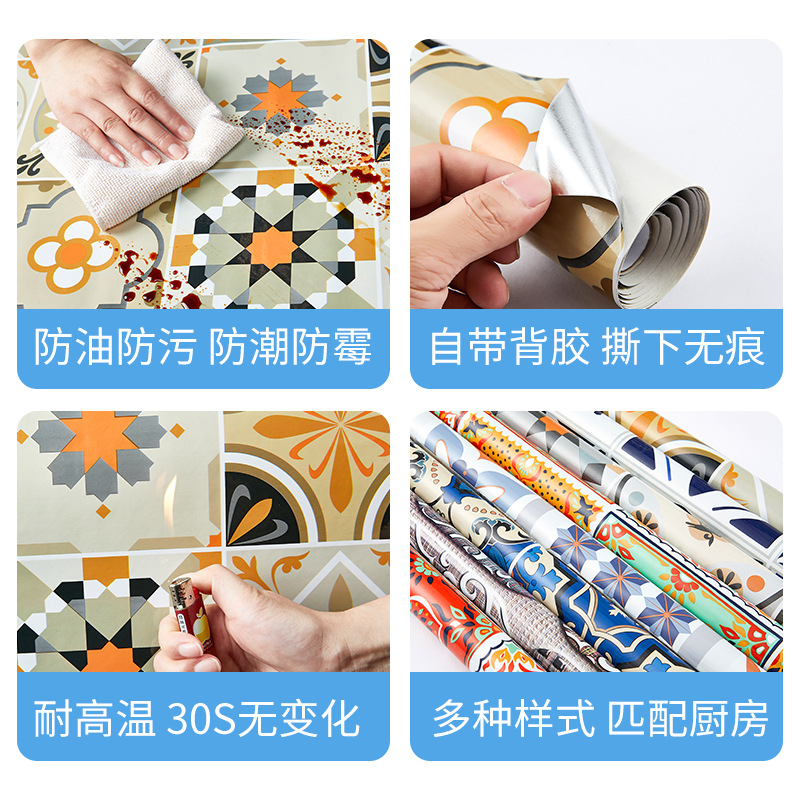 防油防污 防潮防霉

自带背胶 撕下无痕

耐高温 30S无变化

多种样式 匹配厨房