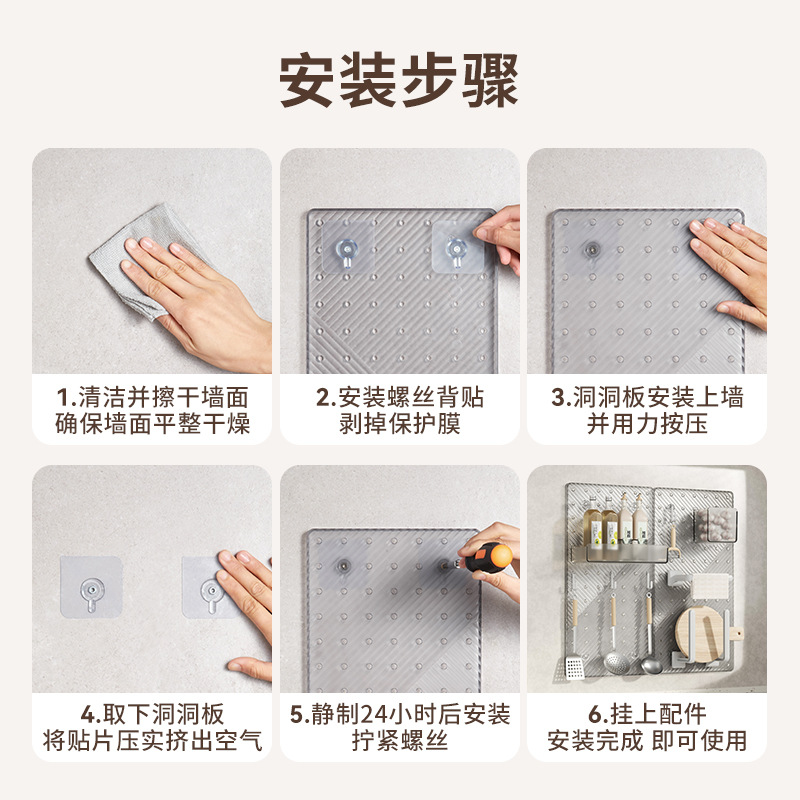 安装步骤

1.清洁并擦干墙面
确保墙面平整干燥

2.安装螺丝背贴
剥掉保护膜

3.洞洞板安装上墙
并用力按压

4.取下洞洞板
将贴片压实挤出空气

5.静制24小时后安装
拧紧螺丝

6.挂上配件
安装完成 即可使用