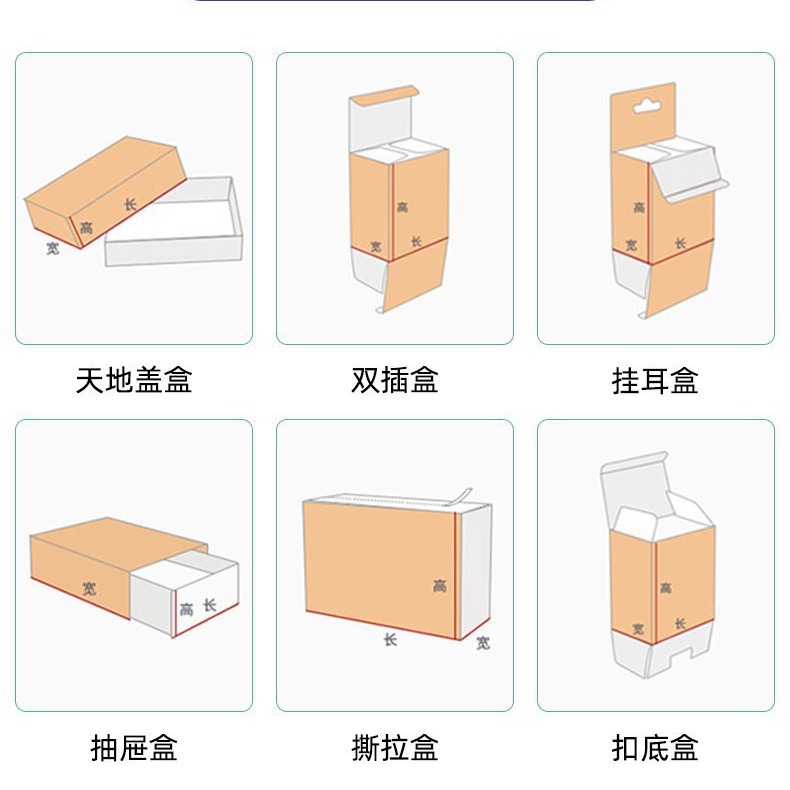 长
高
宽

天地盖盒

高
宽
长

双插盒

高
宽
长

挂耳盒

宽
高
长

抽屉盒

高
长
宽

撕拉盒

高
宽
长

扣底盒