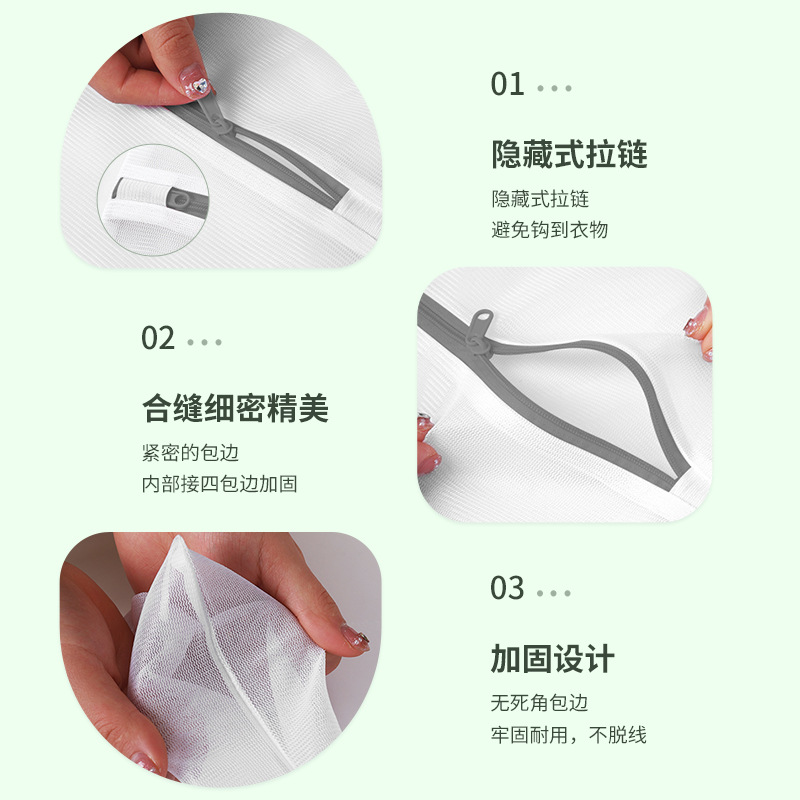 01

隐藏式拉链

隐藏式拉链
避免钩到衣物

02

合缝细密精美

紧密的包边
内部接四包边加固

03

加固设计

无死角包边
牢固耐用，不脱线