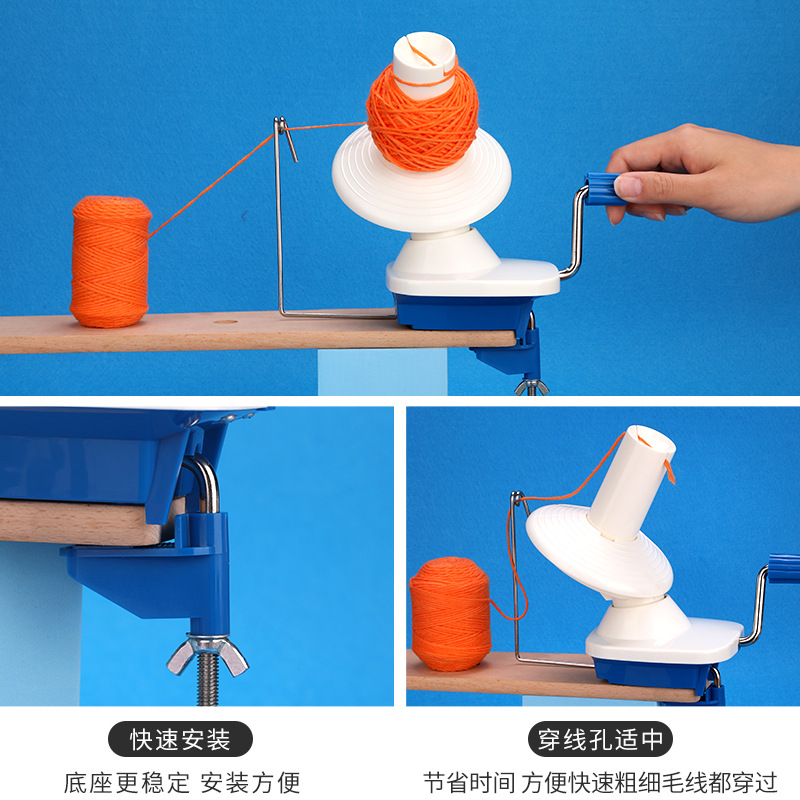 快速安装

底座更稳定 安装方便

穿线孔适中

节省时间 方便快速粗细毛线都穿过