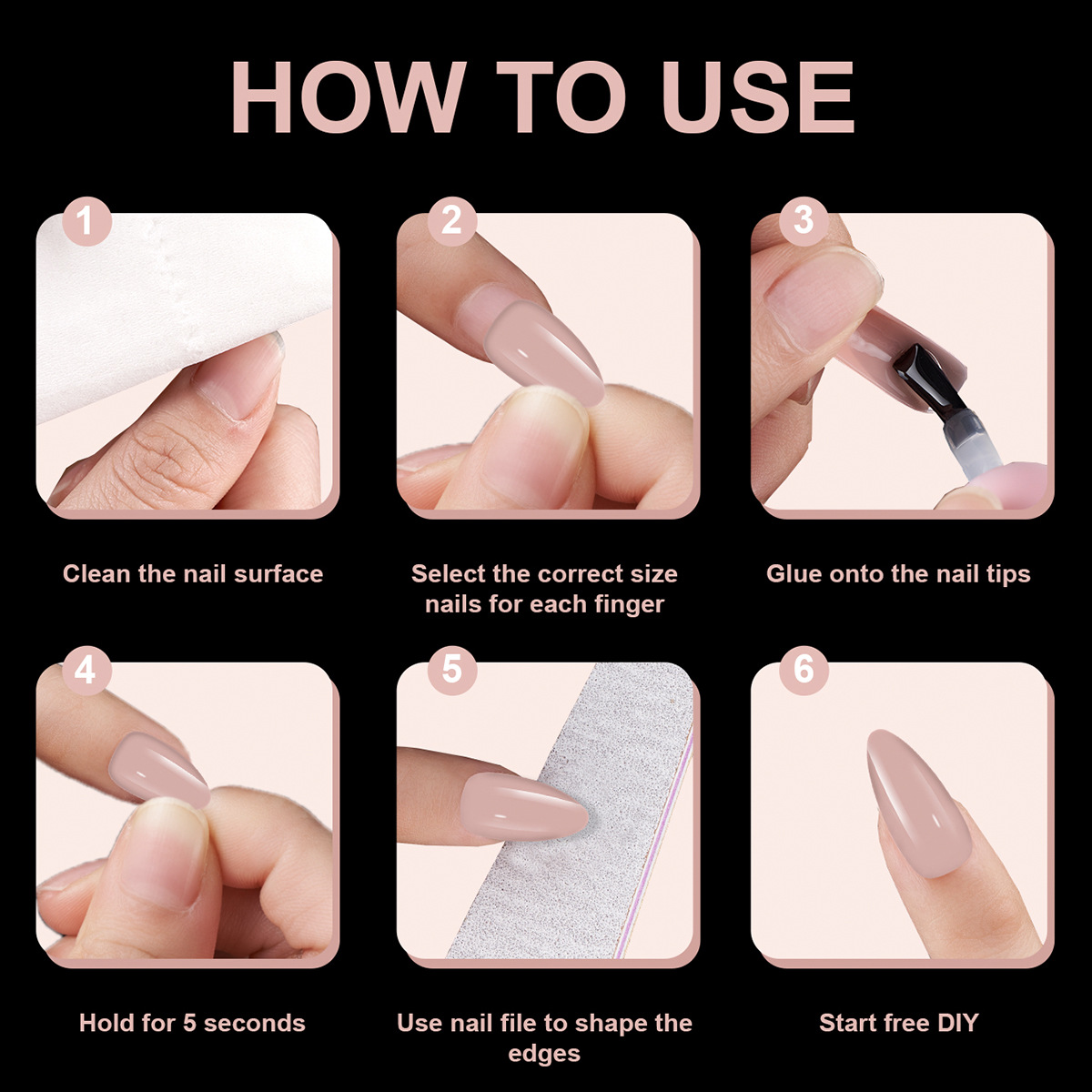 HOW TO USE

1

Clean the nail surface

2

Select the correct size nails for each finger

3

Glue onto the nail tips

4

Hold for 5 seconds

5

Use nail file to shape the edges

6

Start free DIY