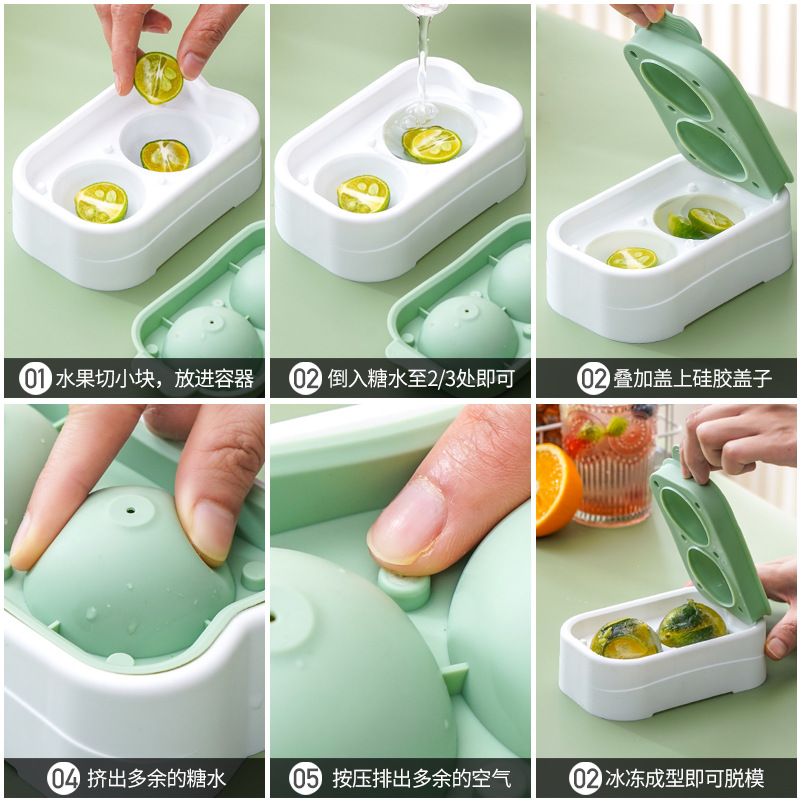 01 水果切小块，放进容器

02 倒入糖水至2/3处即可

02 叠加盖上硅胶盖子

04 挤出多余的糖水

05 按压排出多余的空气

02 冰冻成型即可脱模