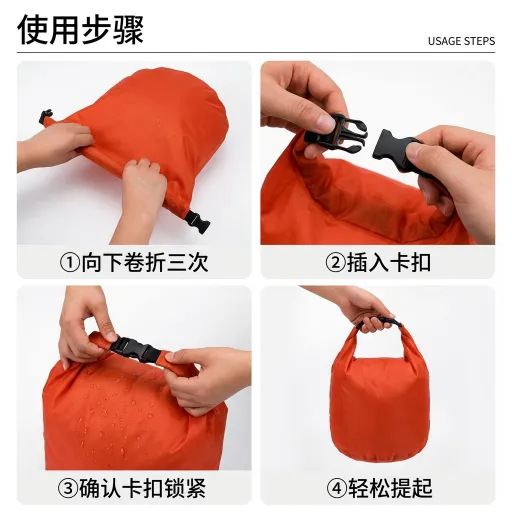 使用步骤

USAGE STEPS

①向下卷折三次

②插入卡扣

③确认卡扣锁紧

④轻松提起