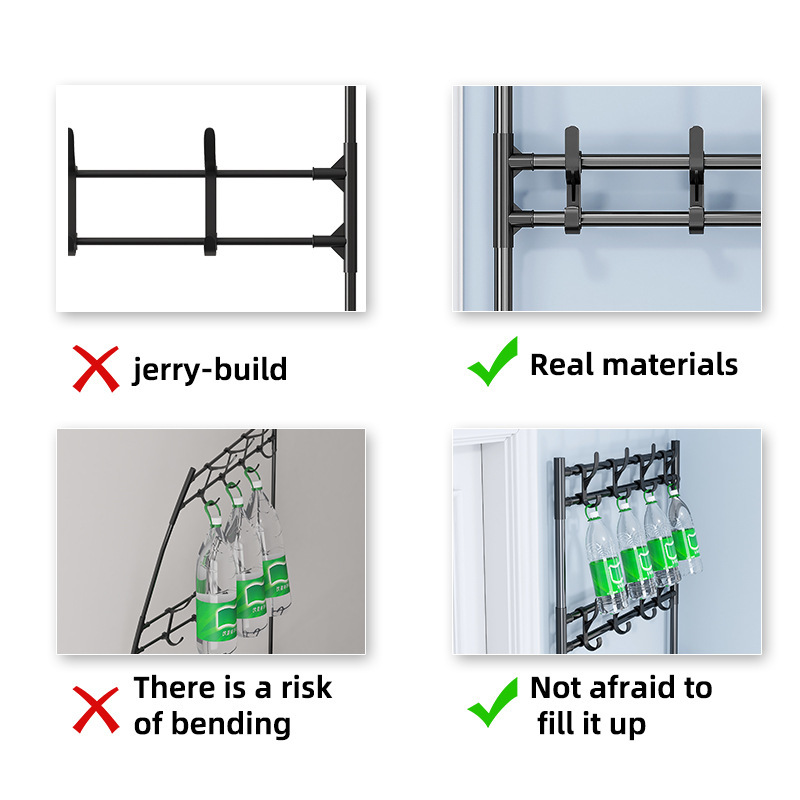 jerry-build

Real materials

There is a risk of bending

Not afraid to fill it up