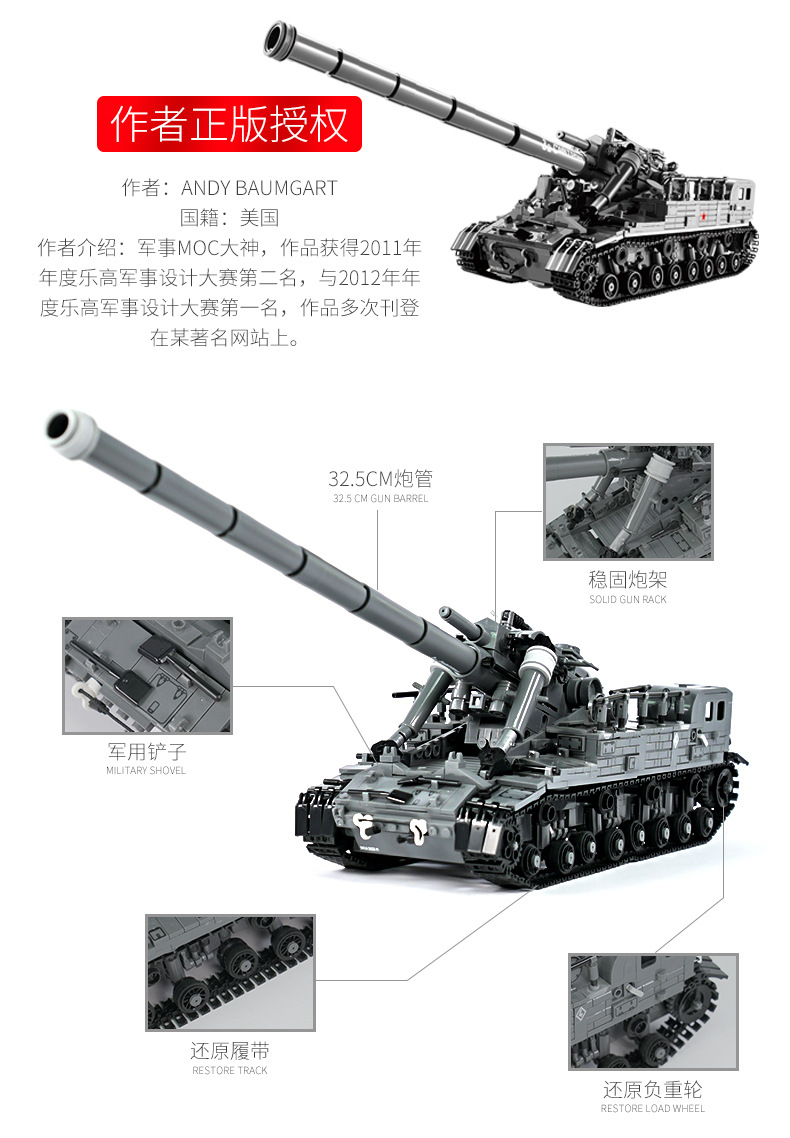 作者正版授权

作者：ANDY BAUMGART
国籍：美国
作者介绍：军事MOC大神，作品获得2011年年度乐高军事设计大赛第二名，与2012年年度乐高军事设计大赛第一名，作品多次刊登在某著名网站上。

32.5CM炮管
32.5 CM GUN BARREL

稳固炮架
SOLID GUN RACK

军用铲子
MILITARY SHOVEL

还原履带
RESTORE TRACK

还原负重轮
RESTORE LOAD WHEEL