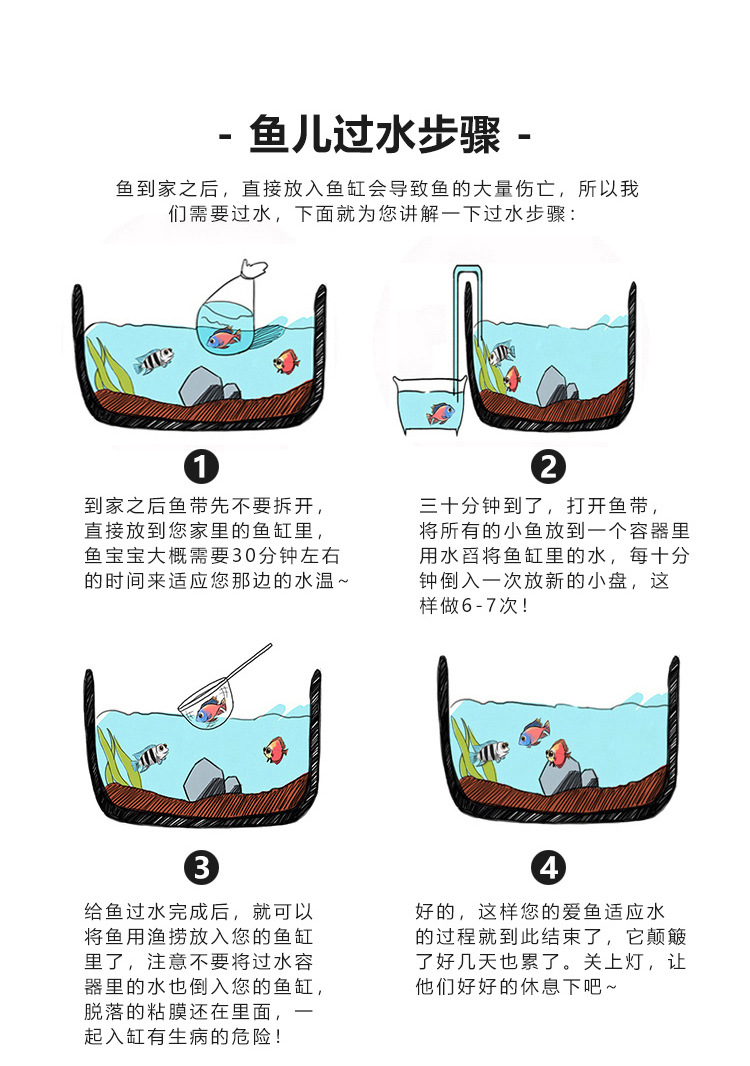 - 鱼儿过水步骤 -

鱼到家之后，直接放入鱼缸会导致鱼的大量伤亡，所以我们需要过水，下面就为您讲解一下过水步骤：

1

到家之后鱼带先不要拆开，直接放到您家里的鱼缸里，鱼宝宝大概需要30分钟左右的时间来适应您那边的水温~

2

三十分钟到了，打开鱼带，将所有的小鱼放到一个容器里用水舀将鱼缸里的水，每十分钟倒入一次放新的小盘，这样做6-7次！

3

给鱼过水完成后，就可以将鱼用渔捞放入您的鱼缸里了，注意不要将过水容器里的水也倒入您的鱼缸，脱落的粘膜还在里面，一起入缸有生病的危险！

4

好的，这样您的爱鱼适应水的过程就到此结束了，它颠簸了好几天也累了。关上灯，让他们好好的休息下吧~