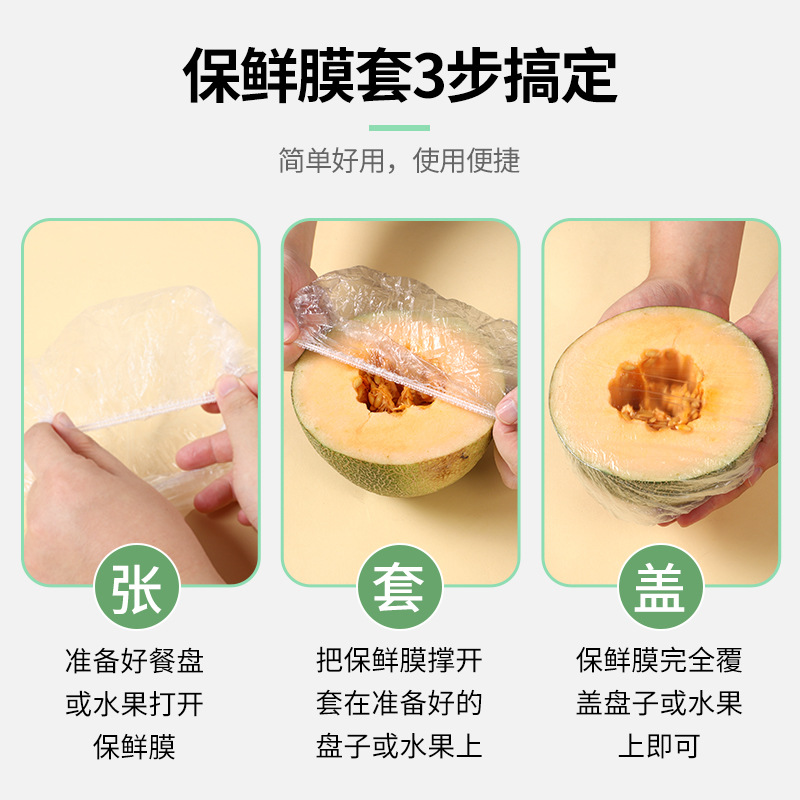 保鲜膜套3步搞定

简单好用，使用便捷

张

准备好餐盘或水果打开保鲜膜

套

把保鲜膜撑开套在准备好的盘子或水果上

盖

保鲜膜完全覆盖盘子或水果上即可