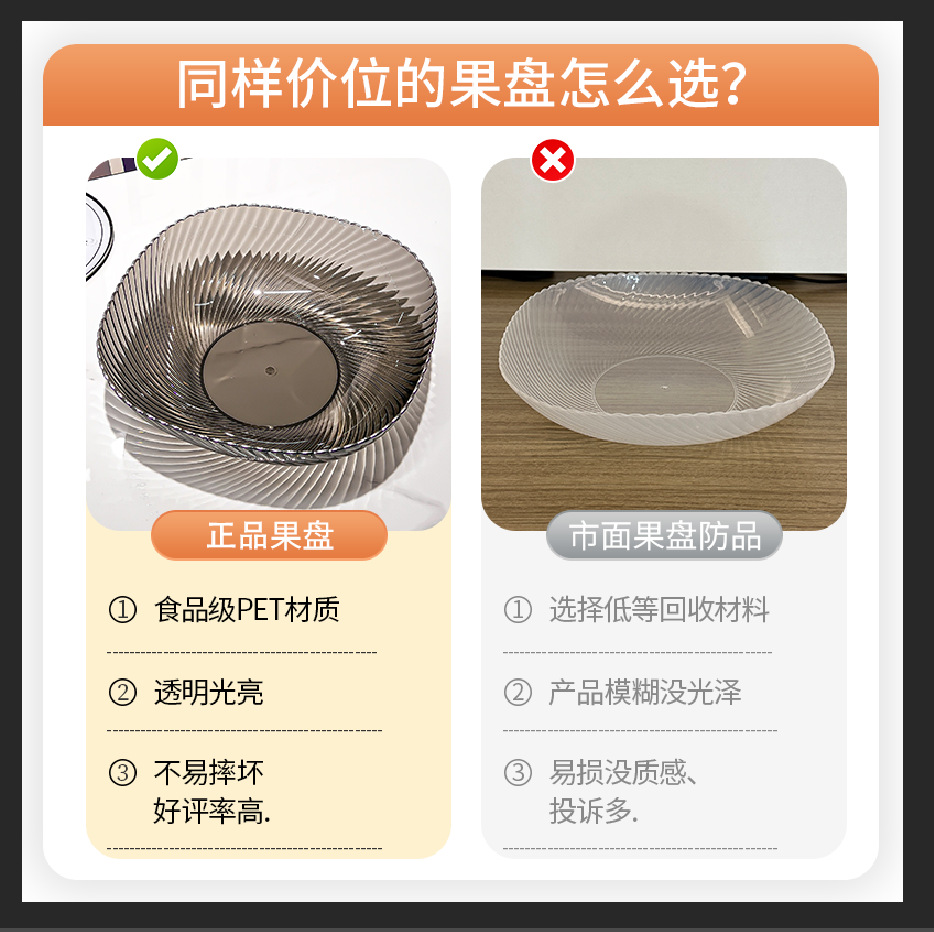 同样价位的果盘怎么选?

正品果盘

① 食品级PET材质

② 透明光亮

③ 不易摔坏
好评率高.

市面果盘防品

① 选择低等回收材料

② 产品模糊没光泽

③ 易损没质感、
投诉多.