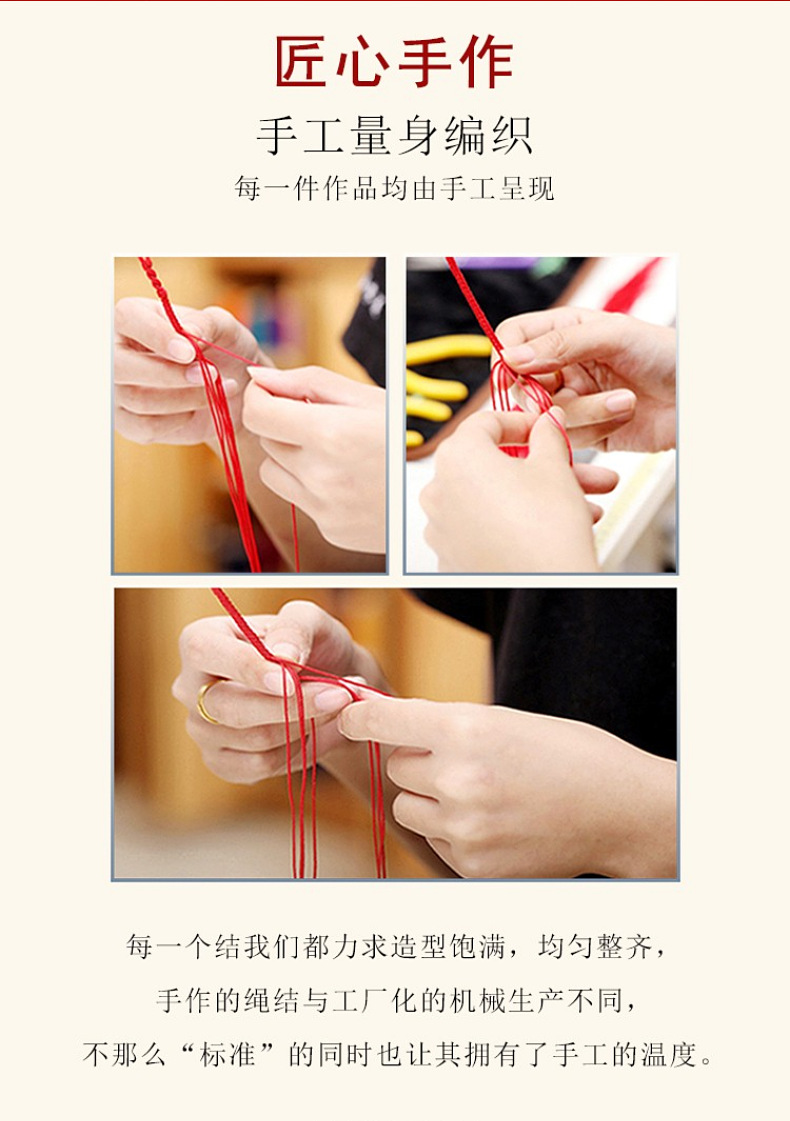 匠心手作

手工量身编织

每一件作品均由手工呈现

每一个结我们都力求造型饱满，均匀整齐，

手作的绳结与工厂化的机械生产不同，

不那么“标准”的同时也让其拥有了手工的温度。