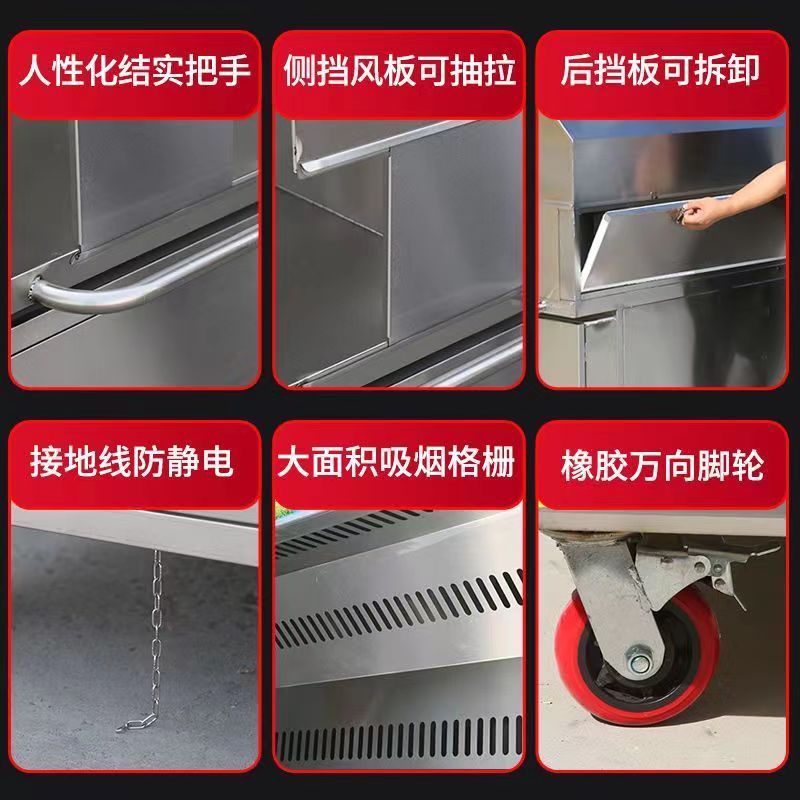 人性化结实把手

侧挡风板可抽拉

后挡板可拆卸

接地线防静电

大面积吸烟格栅

橡胶万向脚轮