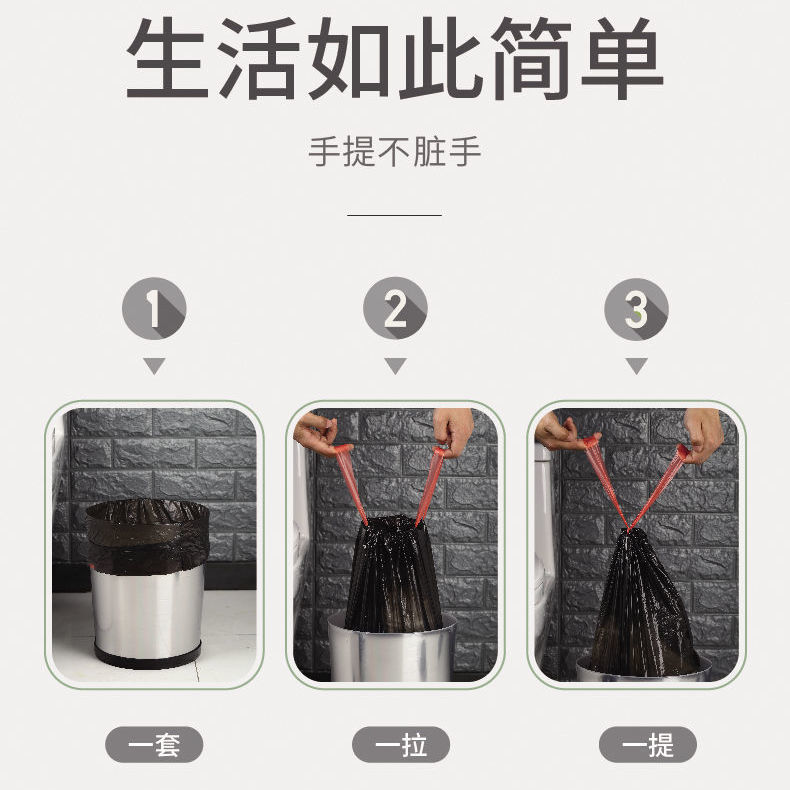 生活如此简单

手提不脏手

1

2

3

一套

一拉

一提