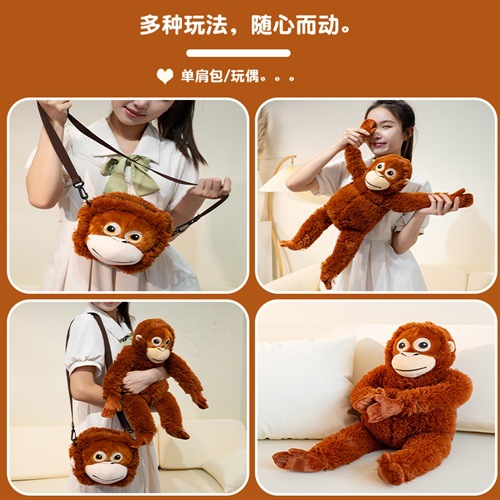 多种玩法，随心而动。

单肩包/玩偶。。。