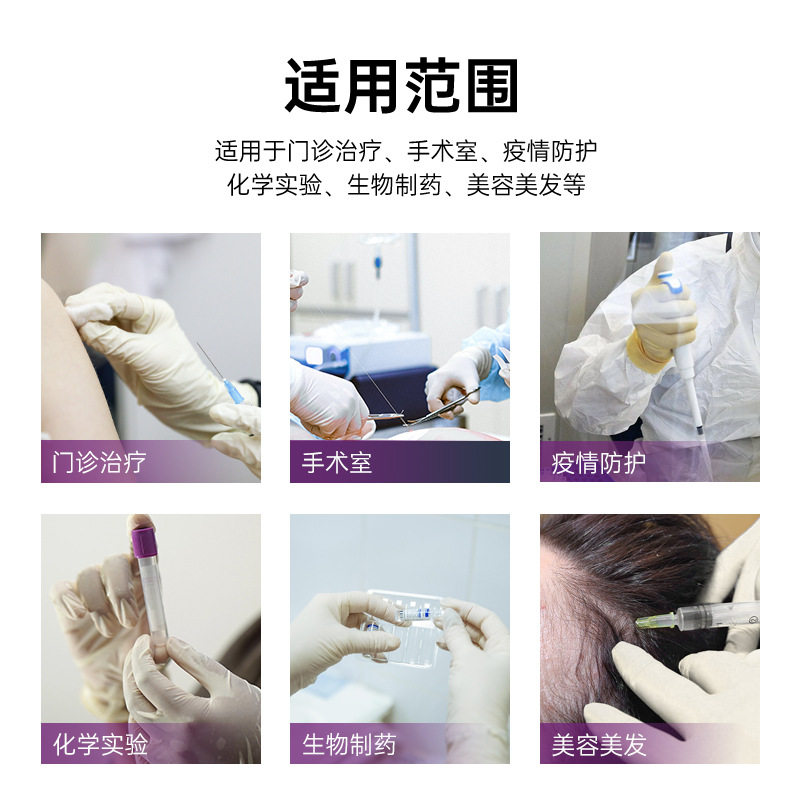 适用范围

适用于门诊治疗、手术室、疫情防护
化学实验、生物制药、美容美发等

门诊治疗

手术室

疫情防护

化学实验

生物制药

美容美发