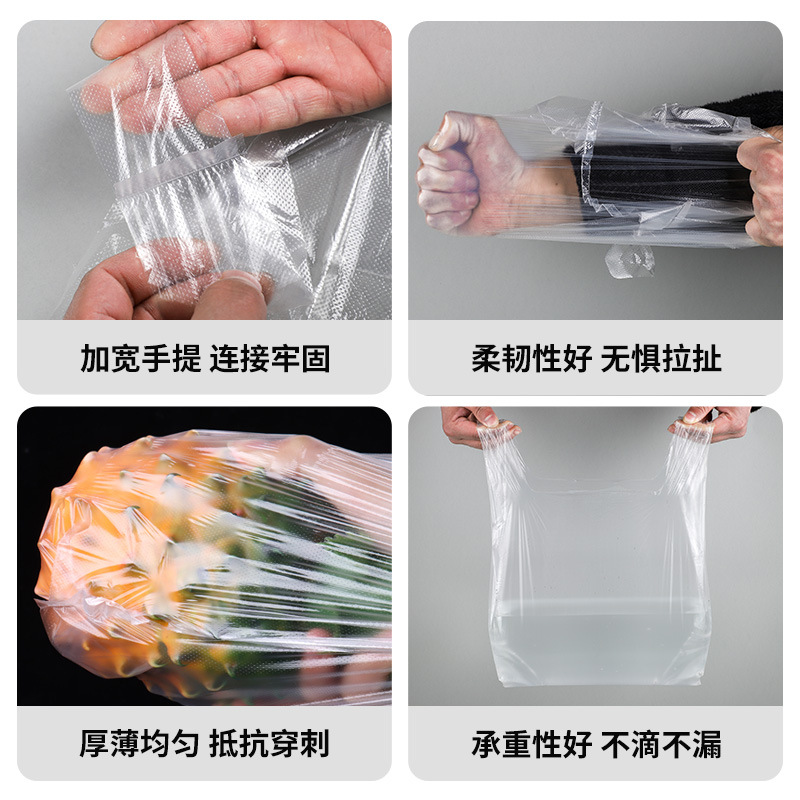 加宽手提 连接牢固

柔韧性好 无惧拉扯

厚薄均匀 抵抗穿刺

承重性好 不滴不漏