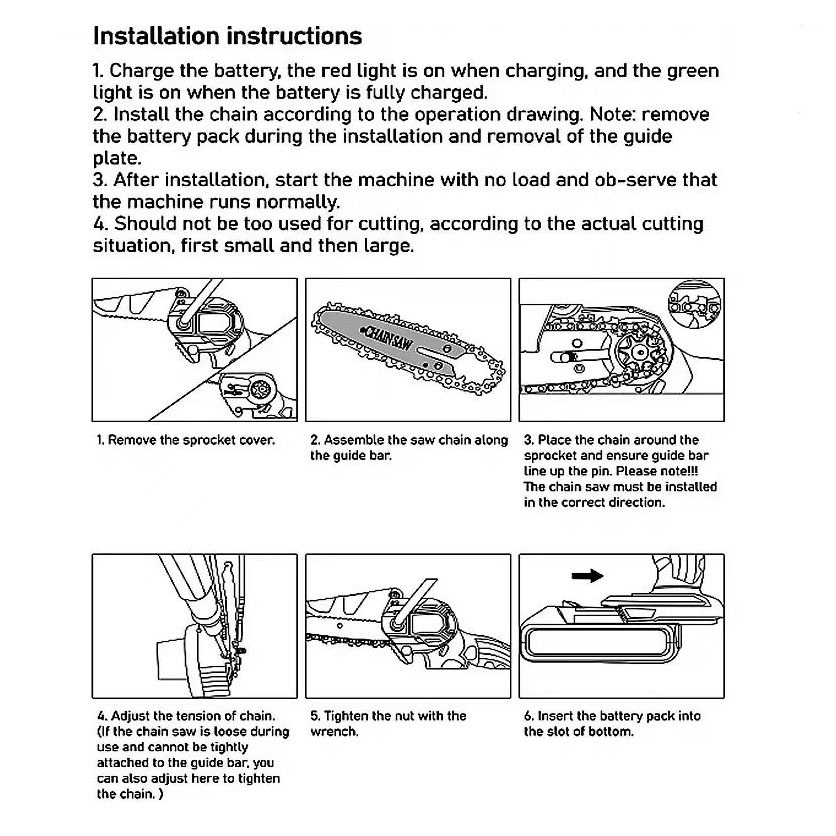 Installation instructions

1. Charge the battery, the red light is on when charging, and the green light is on when the battery is fully charged.
2. Install the chain according to the operation drawing. Note: remove the battery pack during the installation and removal of the guide plate.
3. After installation, start the machine with no load and ob-serve that the machine runs normally.
4. Should not be too used for cutting, according to the actual cutting situation, first small and then large.

CHAINSAW

1. Remove the sprocket cover.

2. Assemble the saw chain along the guide bar.

3. Place the chain around the sprocket and ensure guide bar line up the pin. Please note!!! The chain saw must be installed in the correct direction.

4. Adjust the tension of chain. (If the chain saw is loose during use and cannot be tightly attached to the guide bar, you can also adjust here to tighten the chain. )

5. Tighten the nut with the wrench.

6. Insert the battery pack into the slot of bottom.